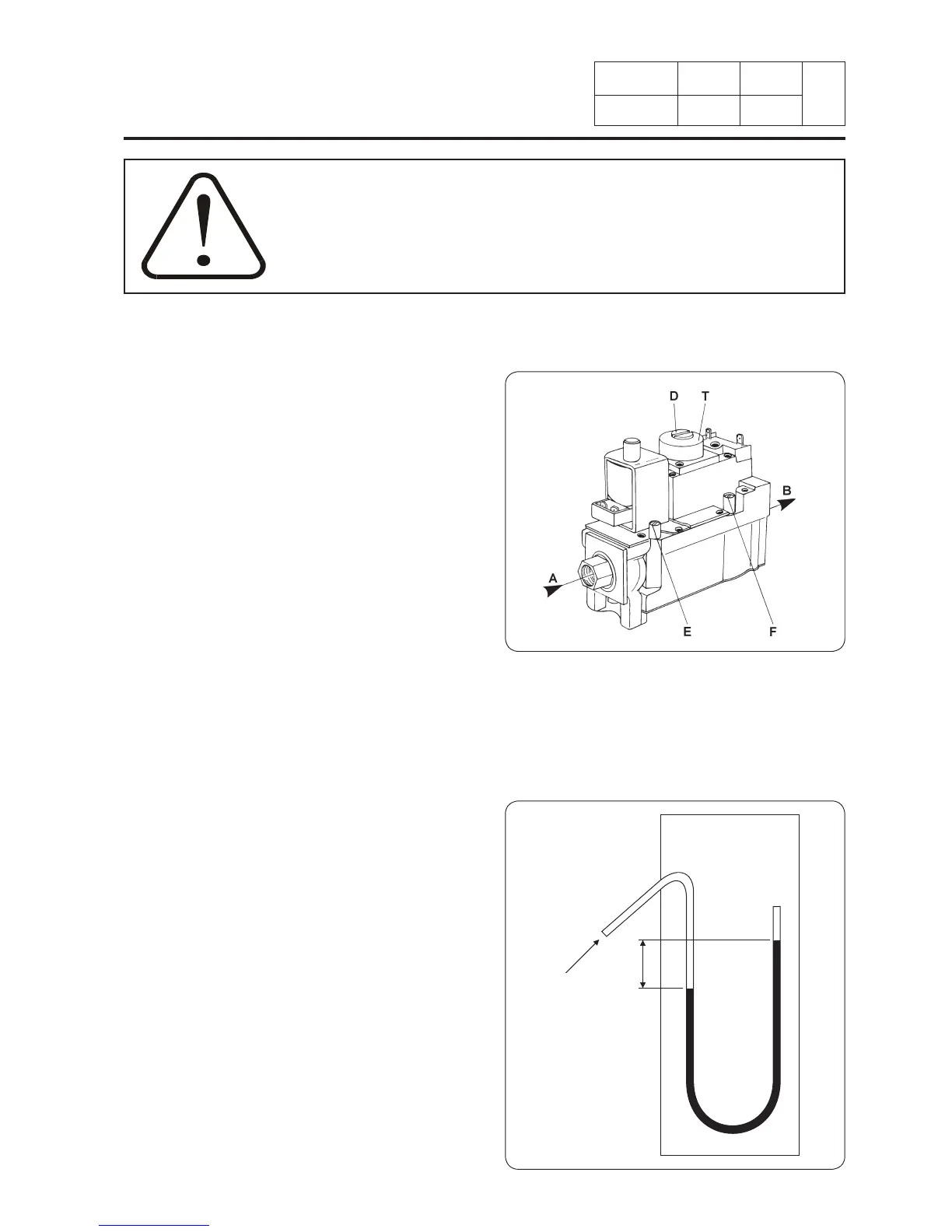 D T

B

A

E F