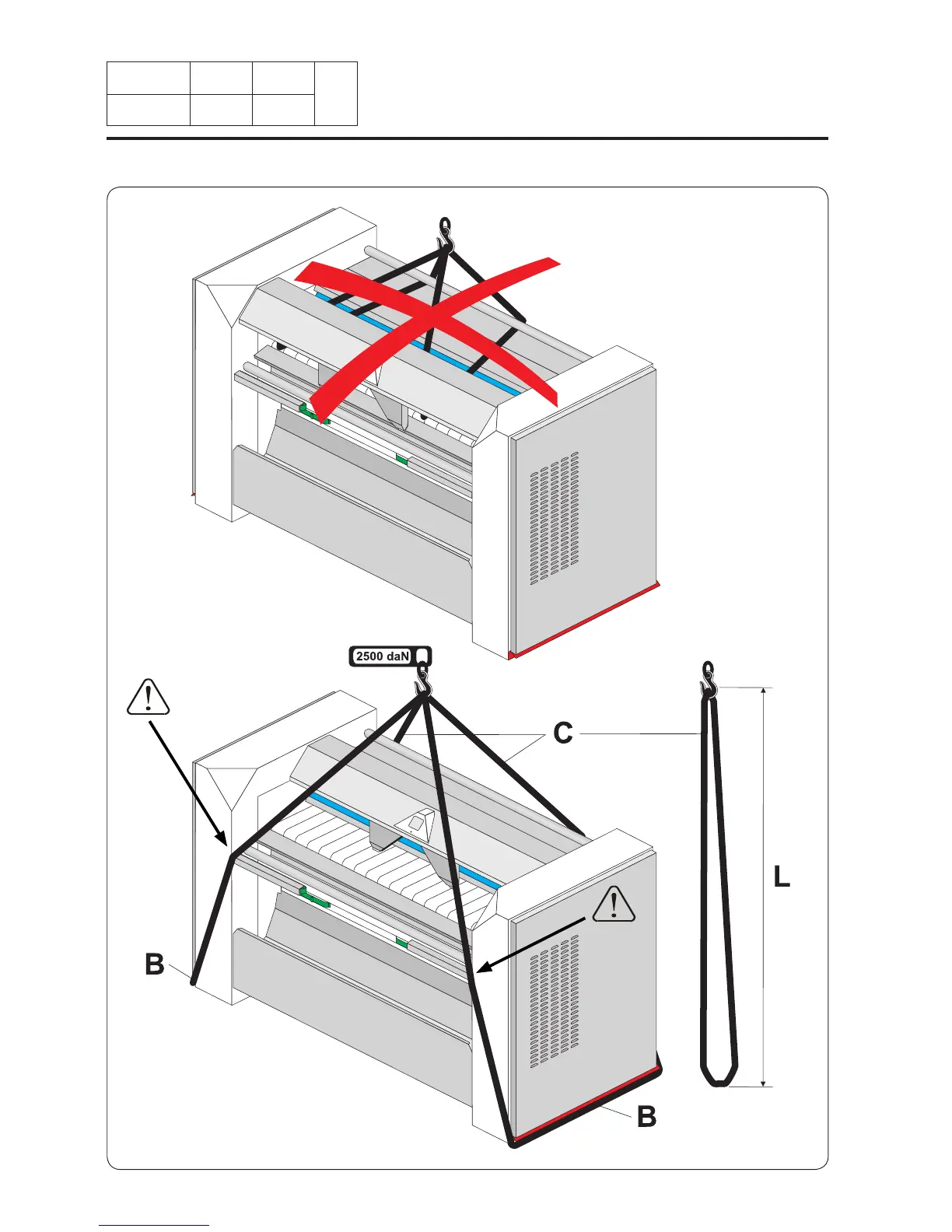 2500 daN

C

L

B

B