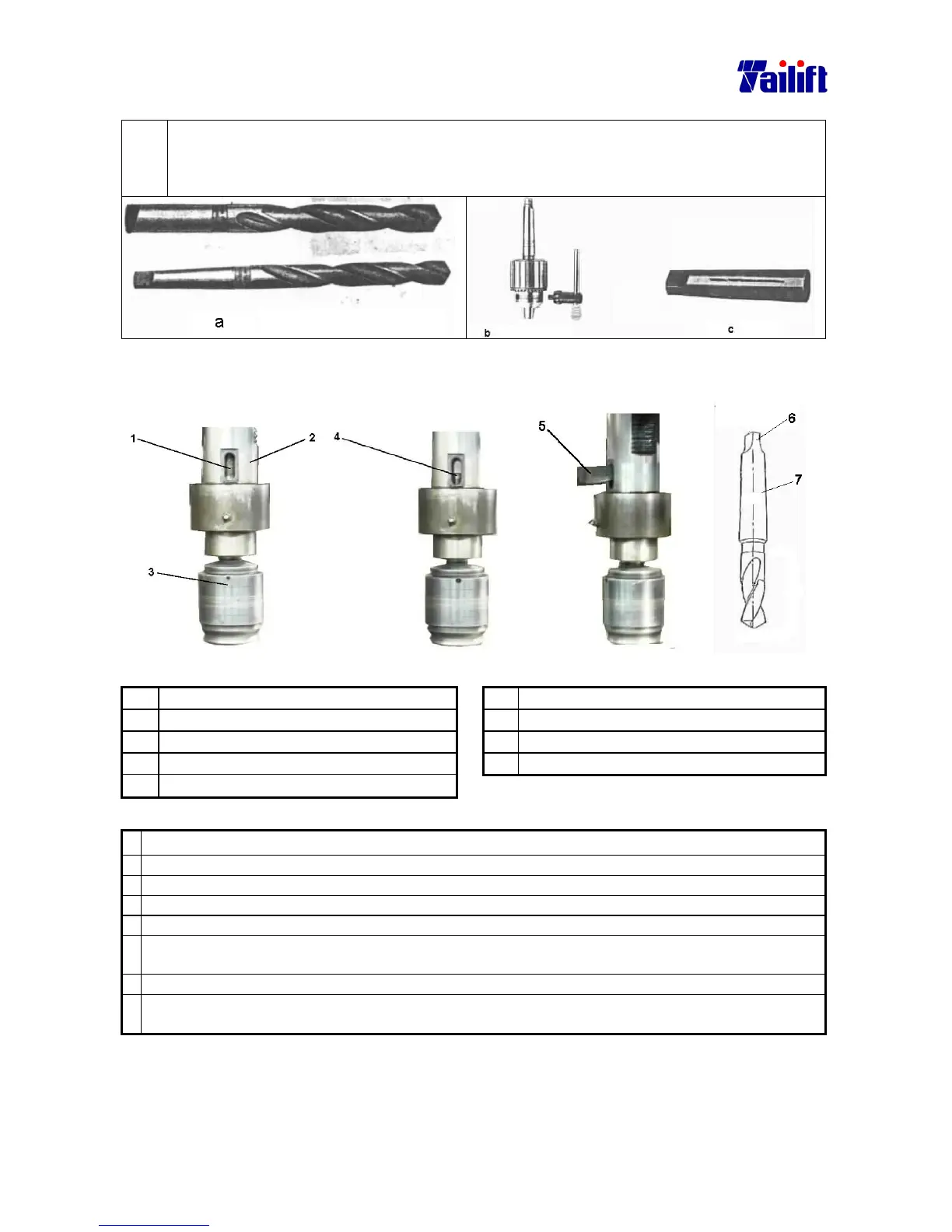 Tailift

a

b

c

1

2

3

4

5

6

7