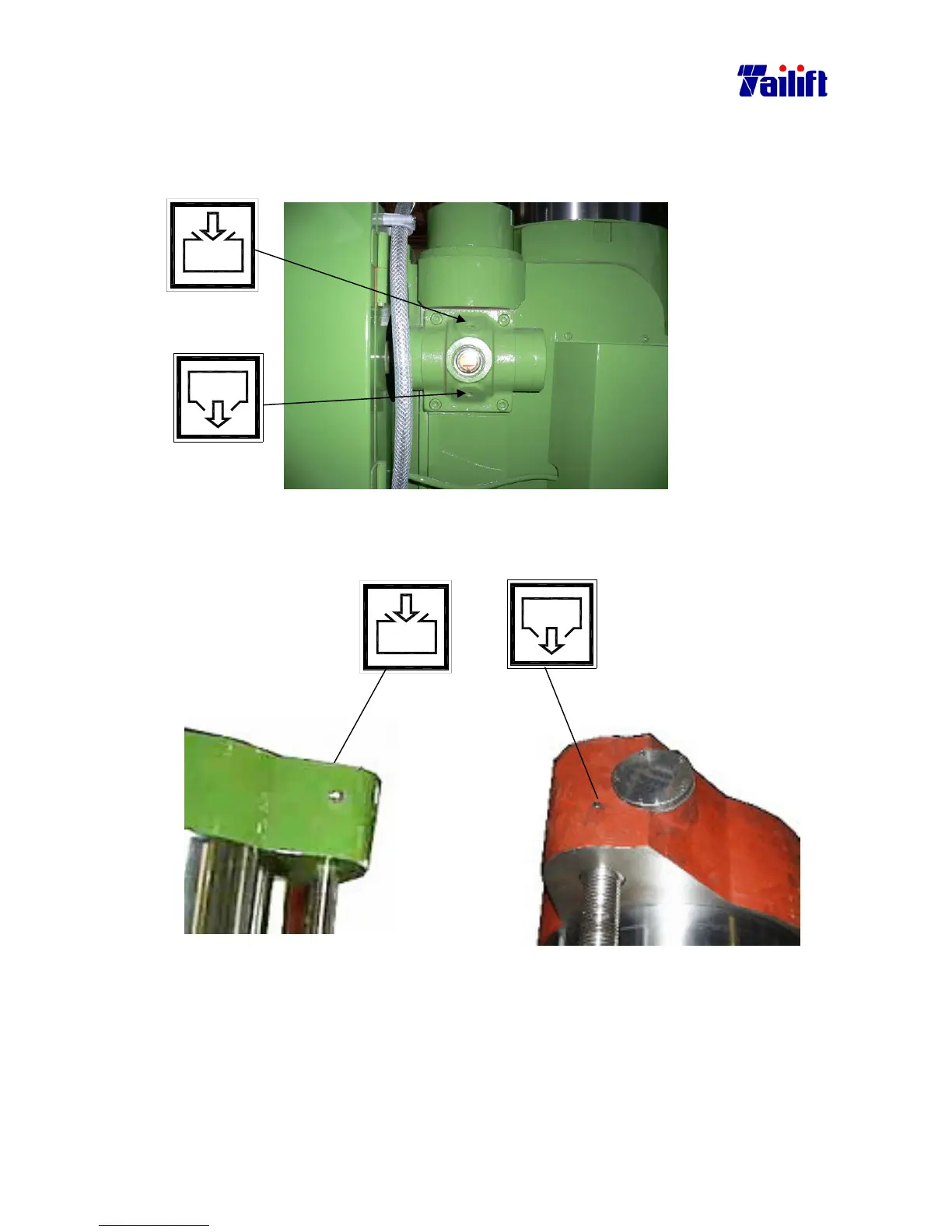 Tailift