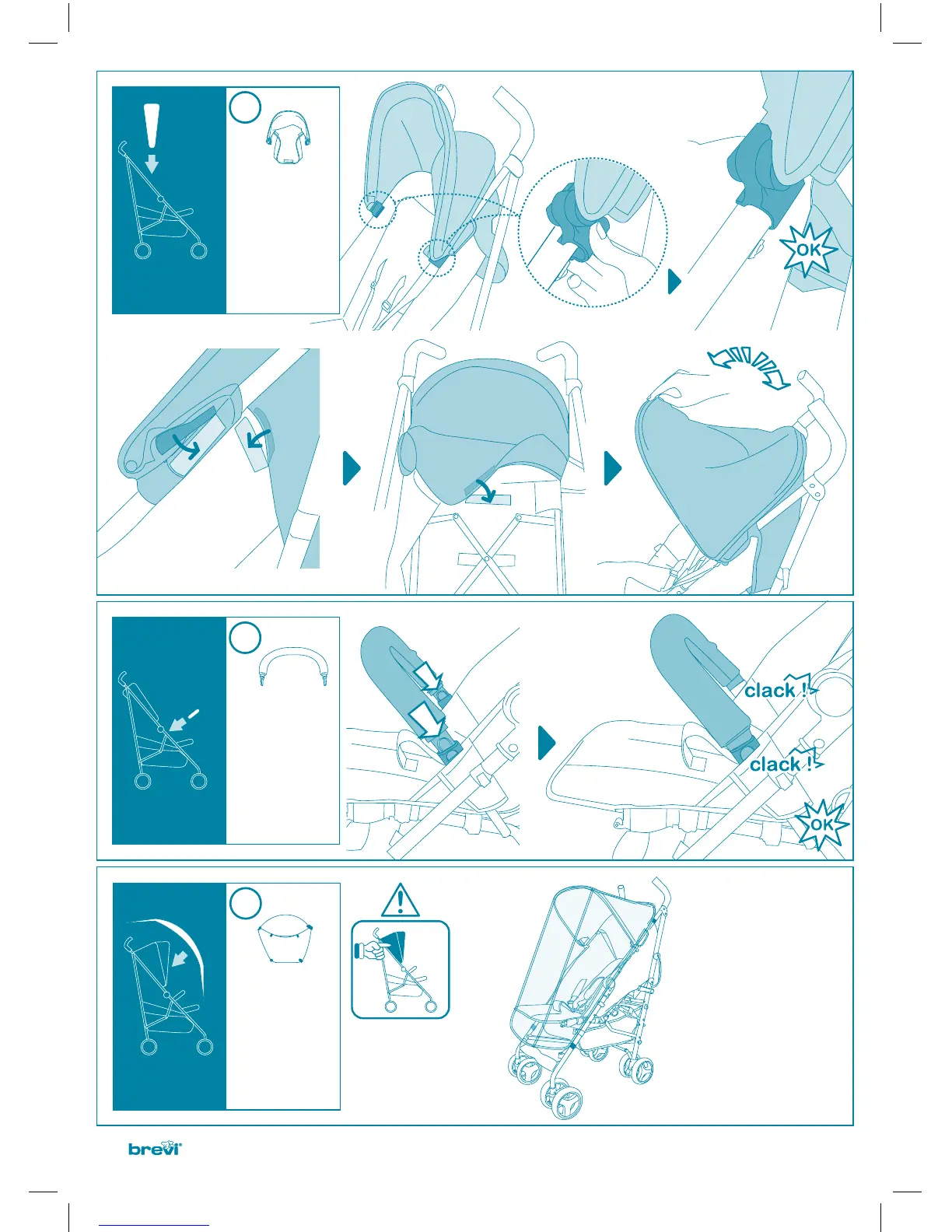 OK

clack !

clack !

OK

brevi