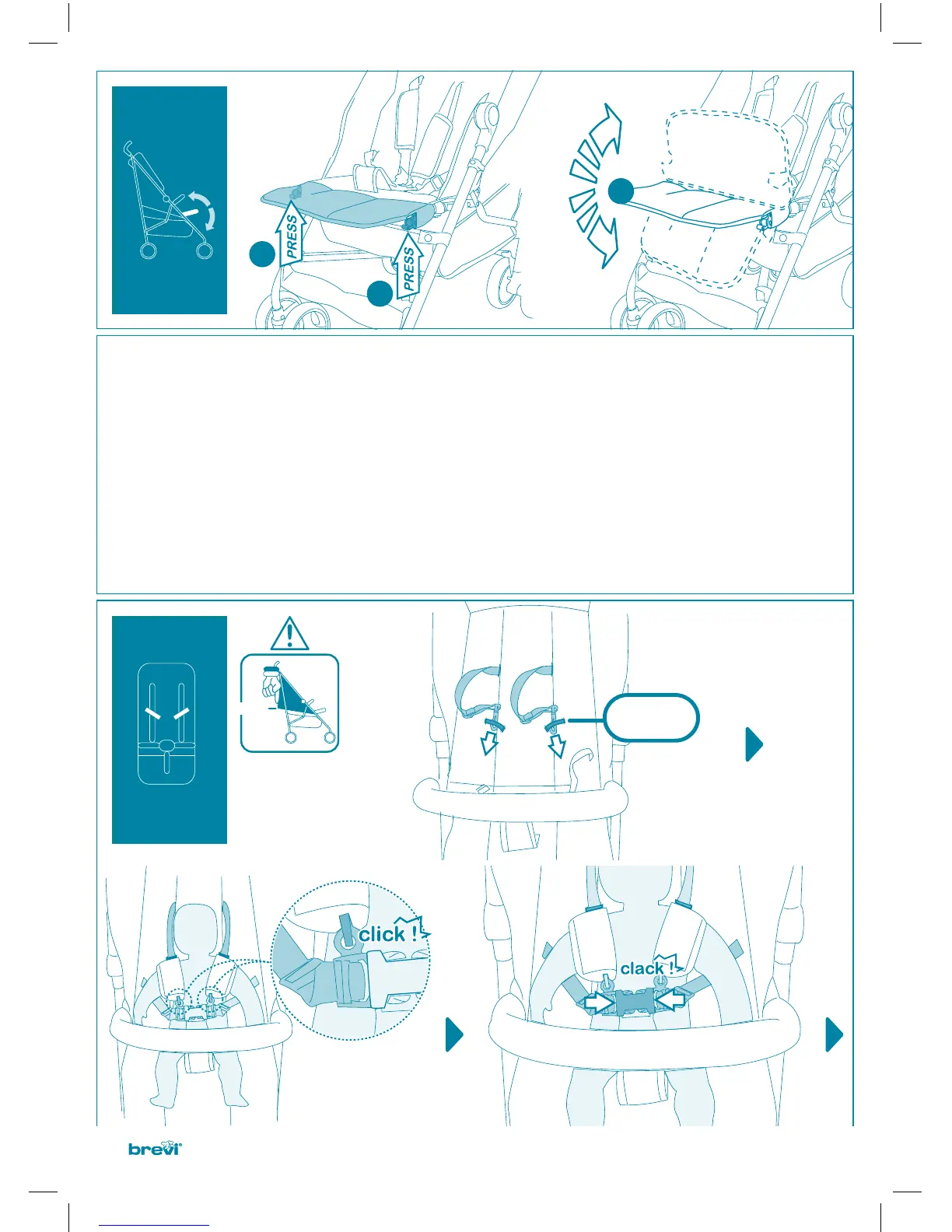 PRESS

PRESS

click !

clack !

brevi