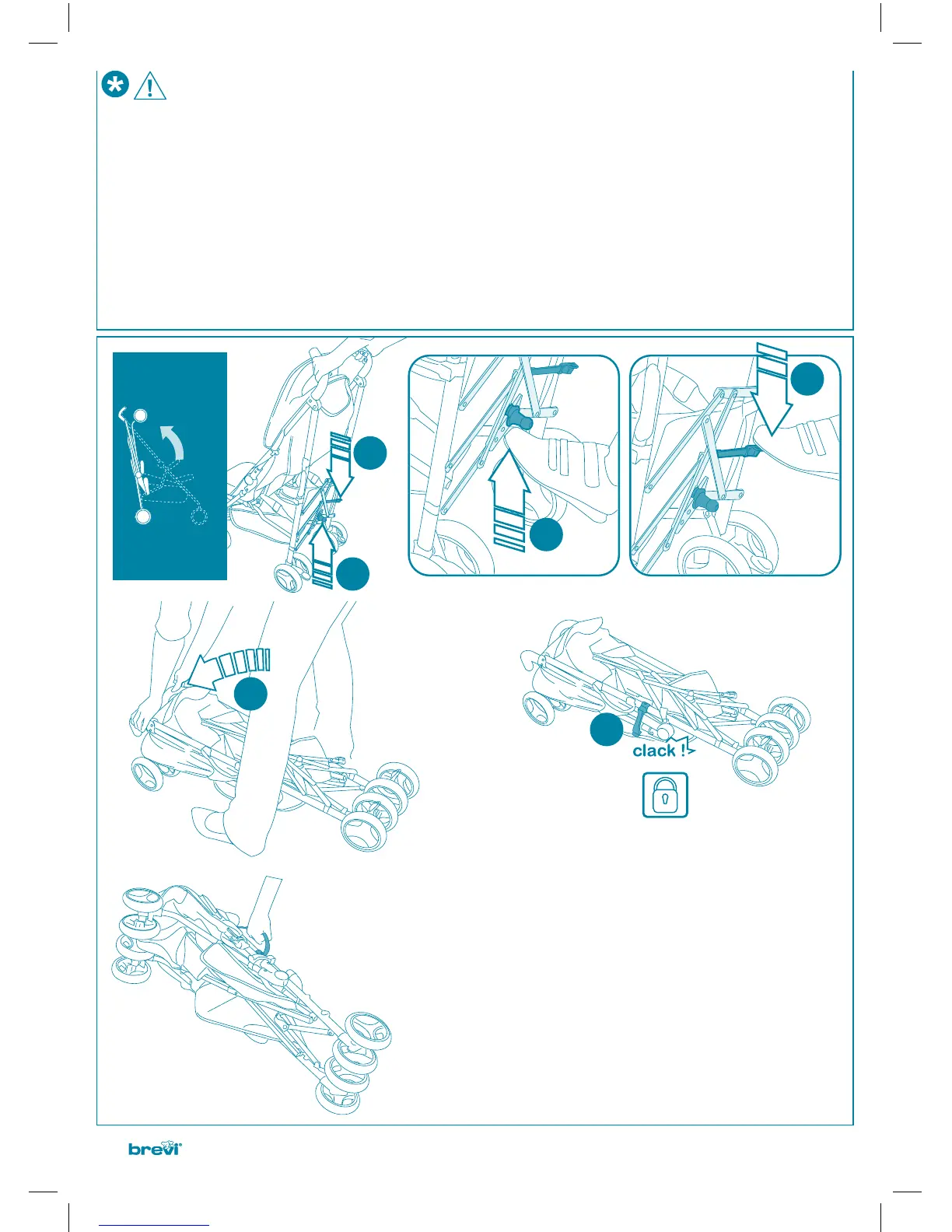 clack !

brevi