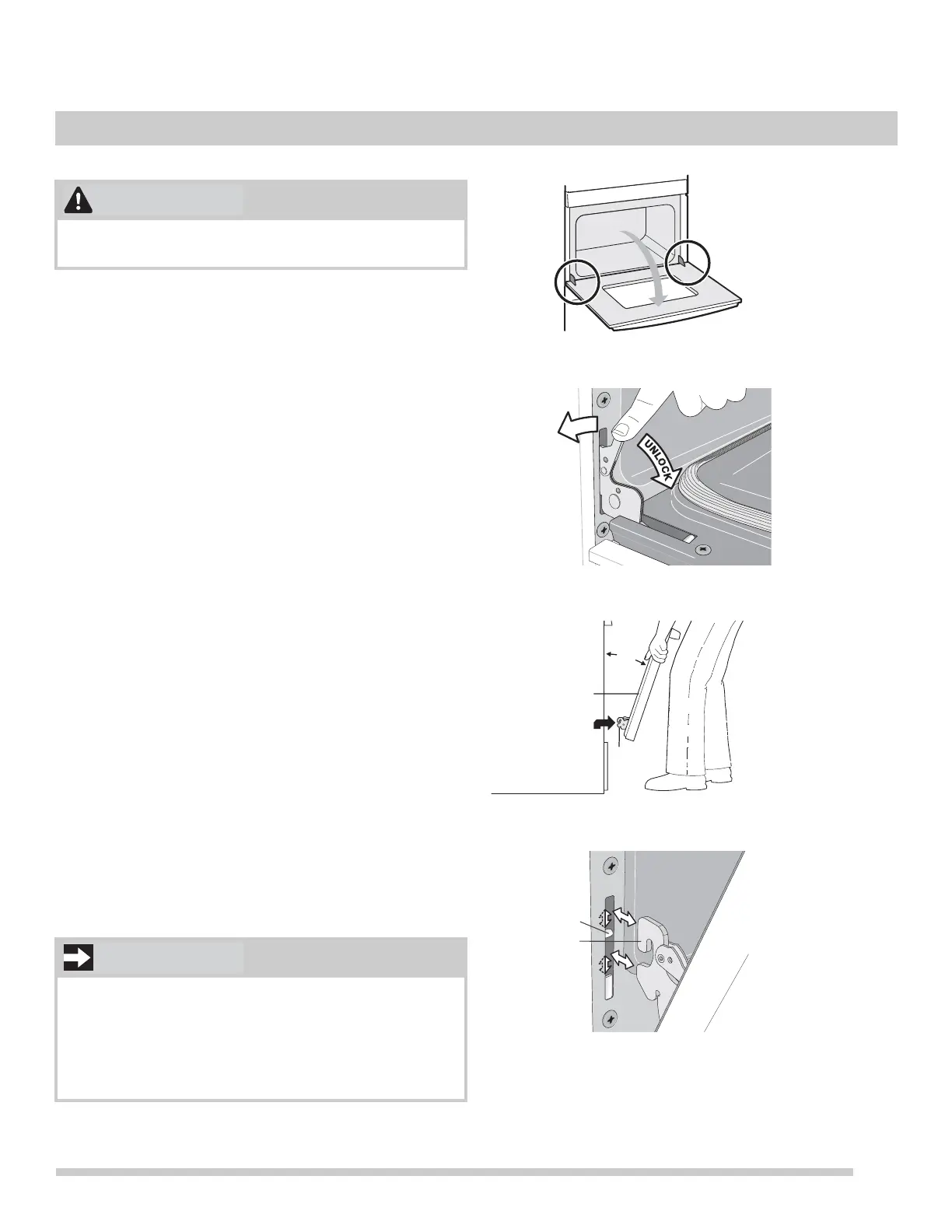 UNLOCK