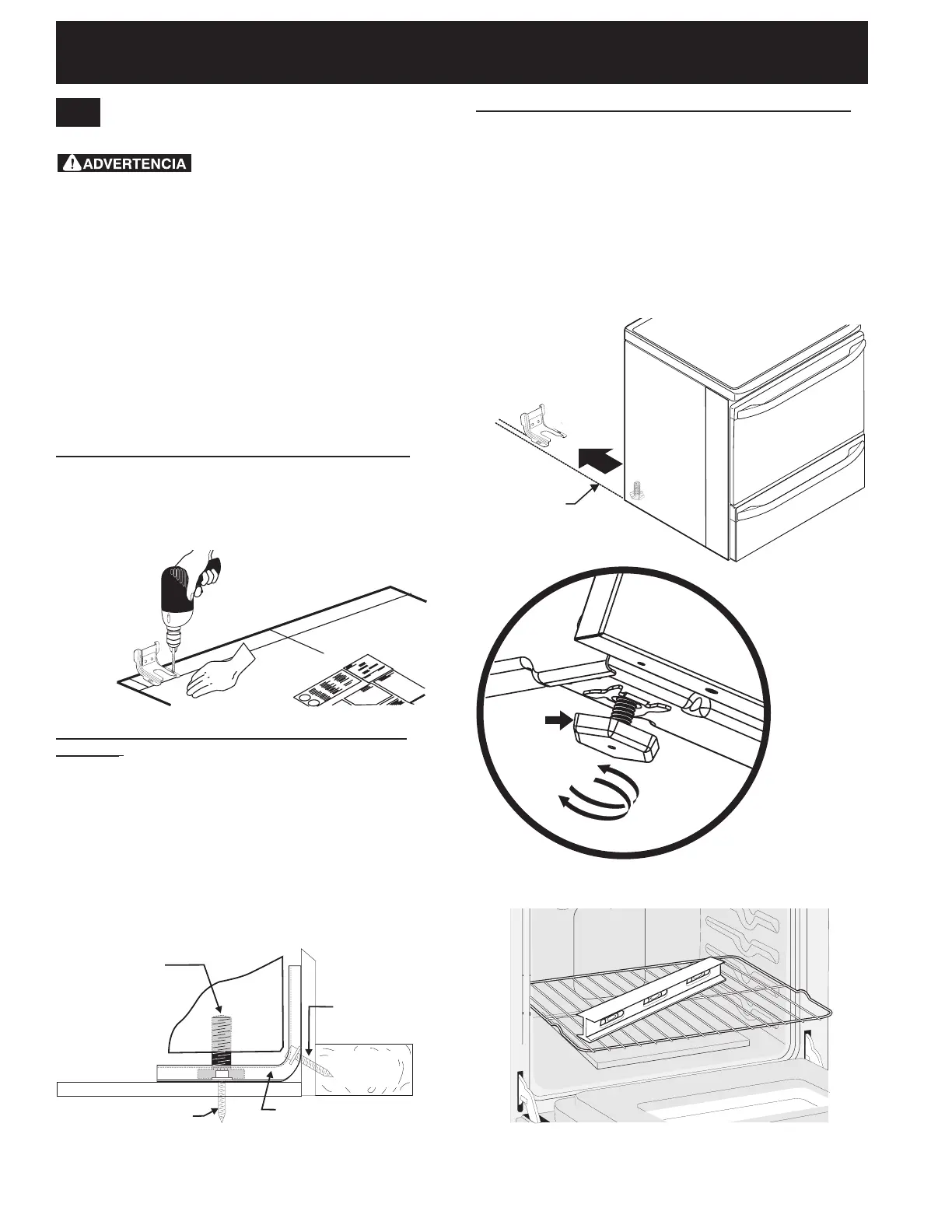 ADVERTENCIA