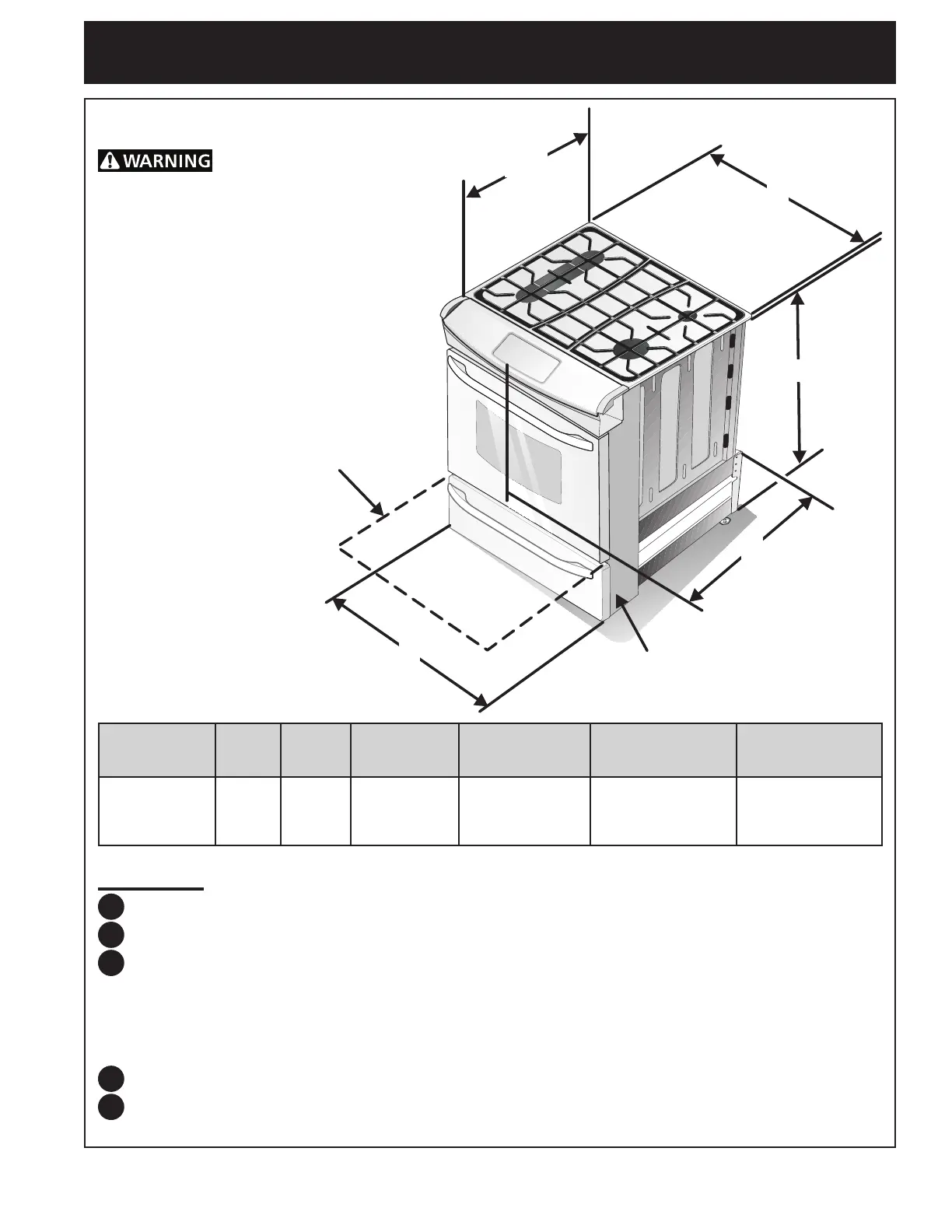 WARNING