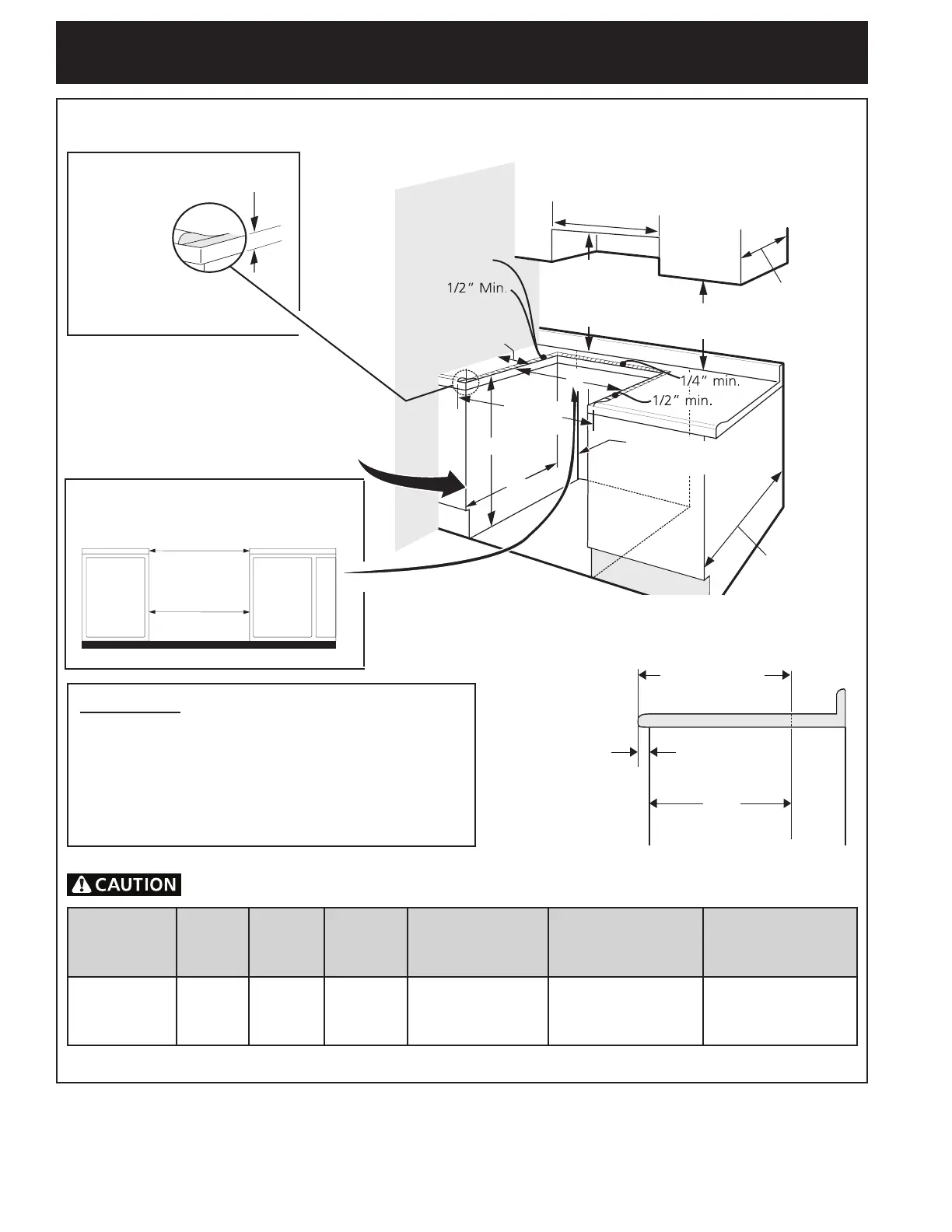 1/2" Min.

1/4" min.

1/2" min.

CAUTION