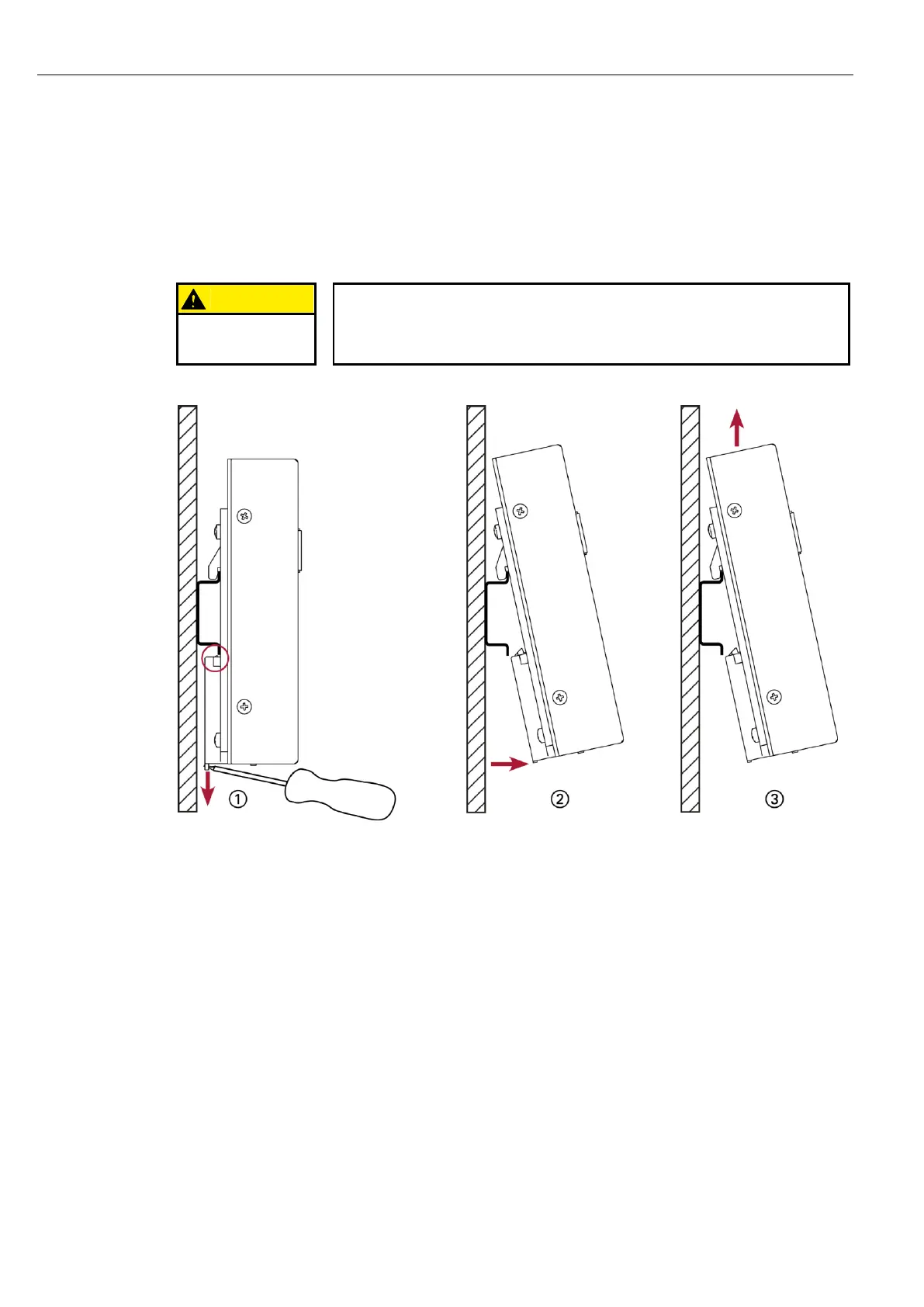 ①

②

③