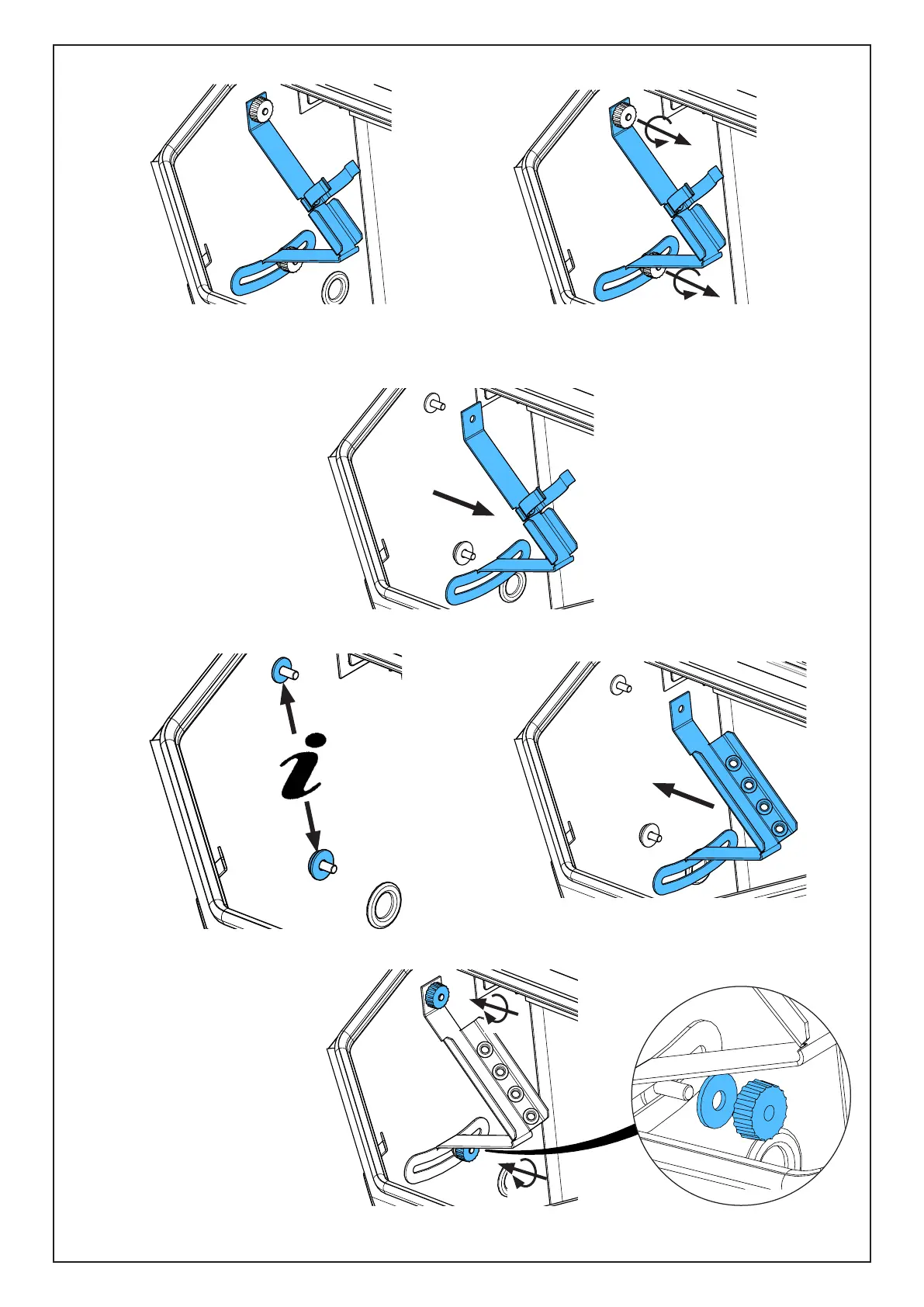 i