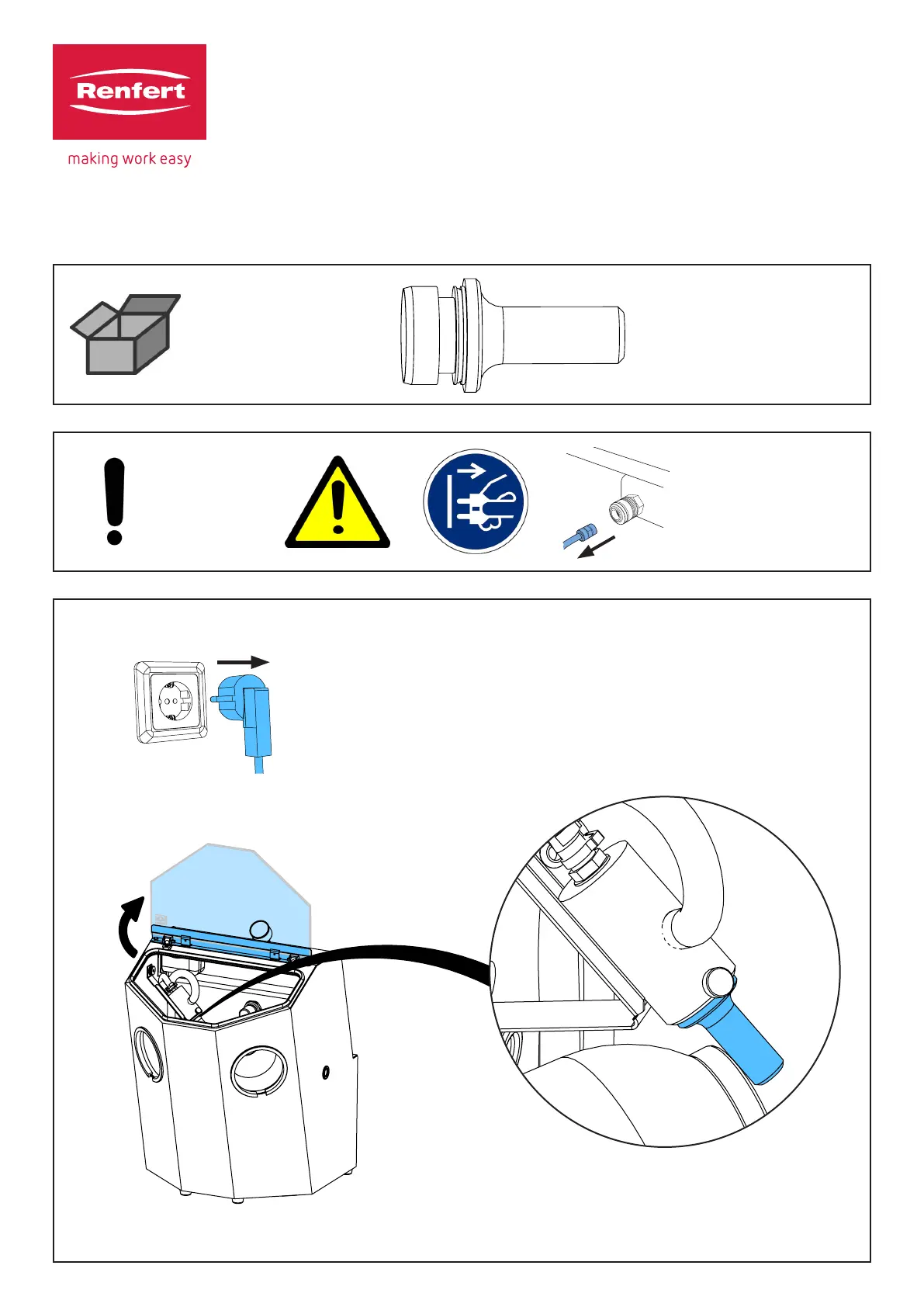 Renfert
making work easy