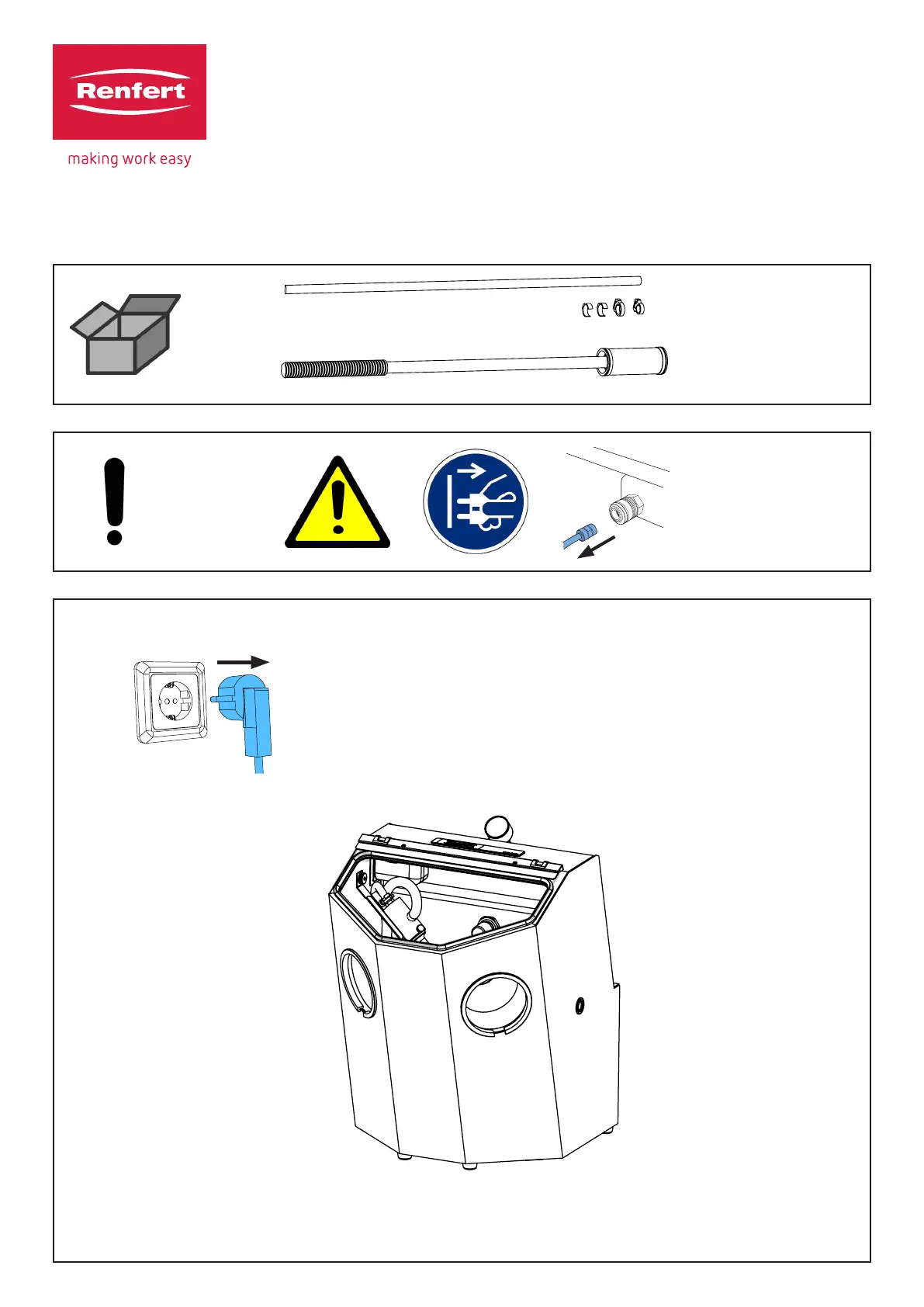 Renfert

making work easy