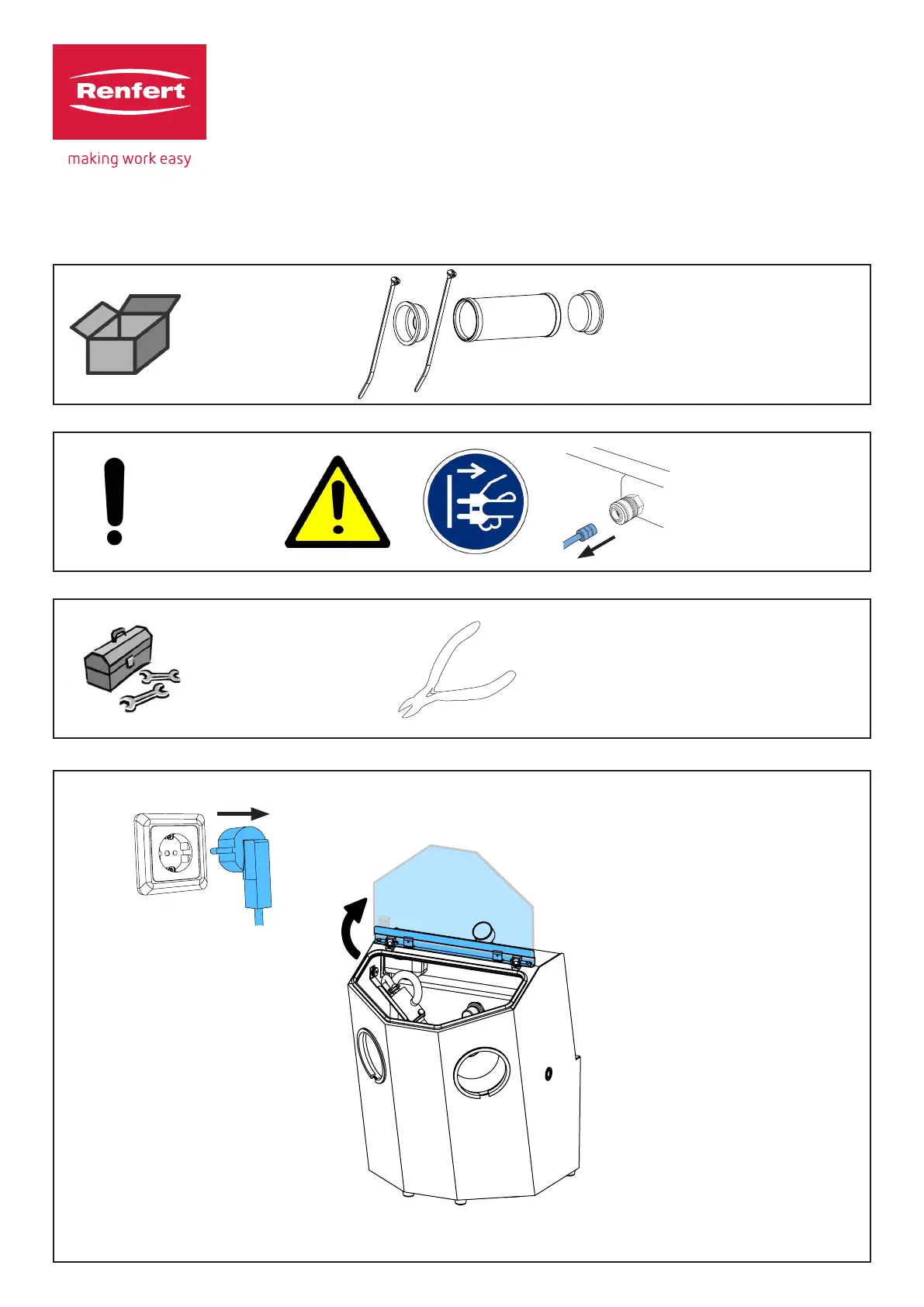 Renfert

making work easy