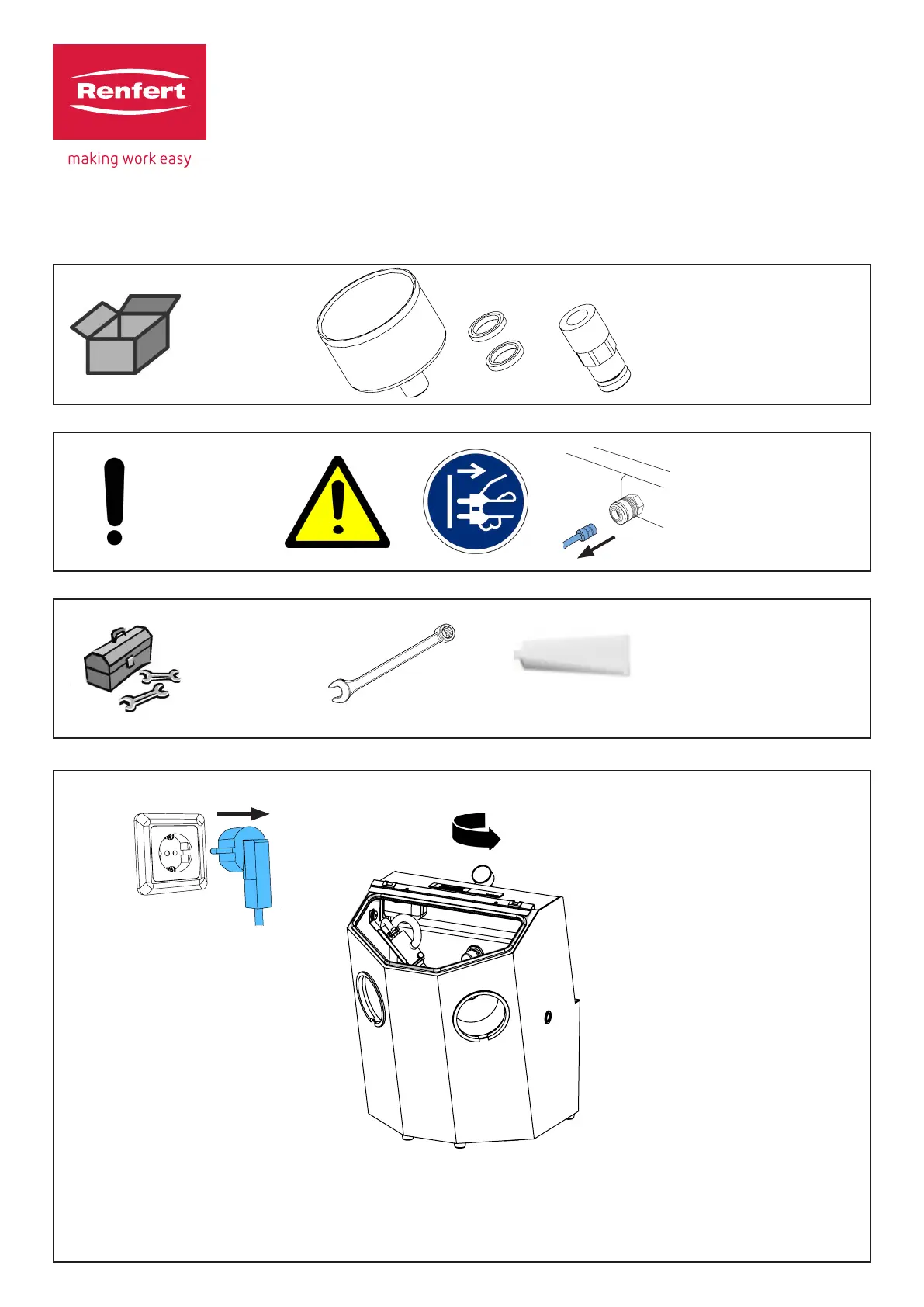 Renfert

making work easy