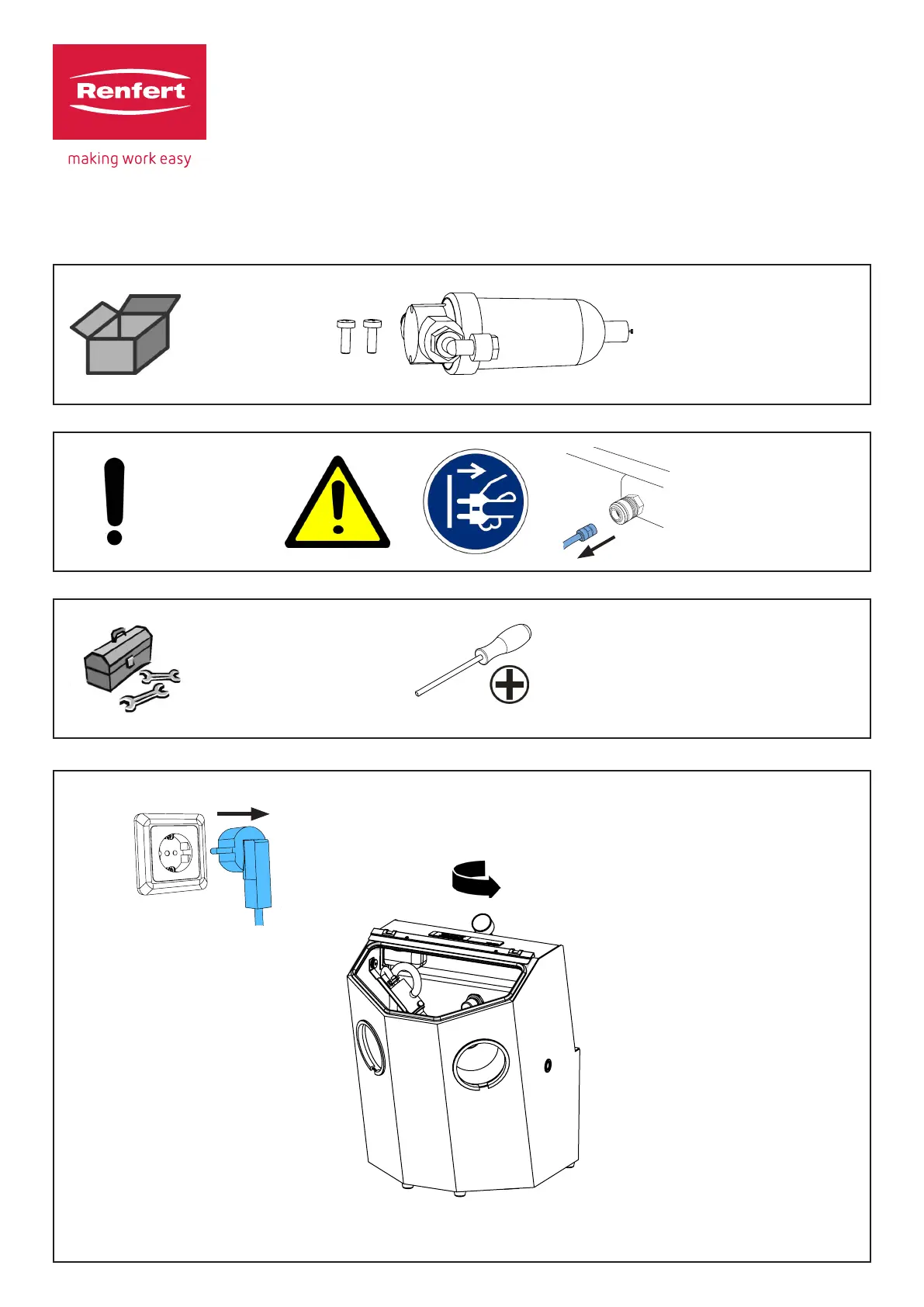 Renfert
making work easy