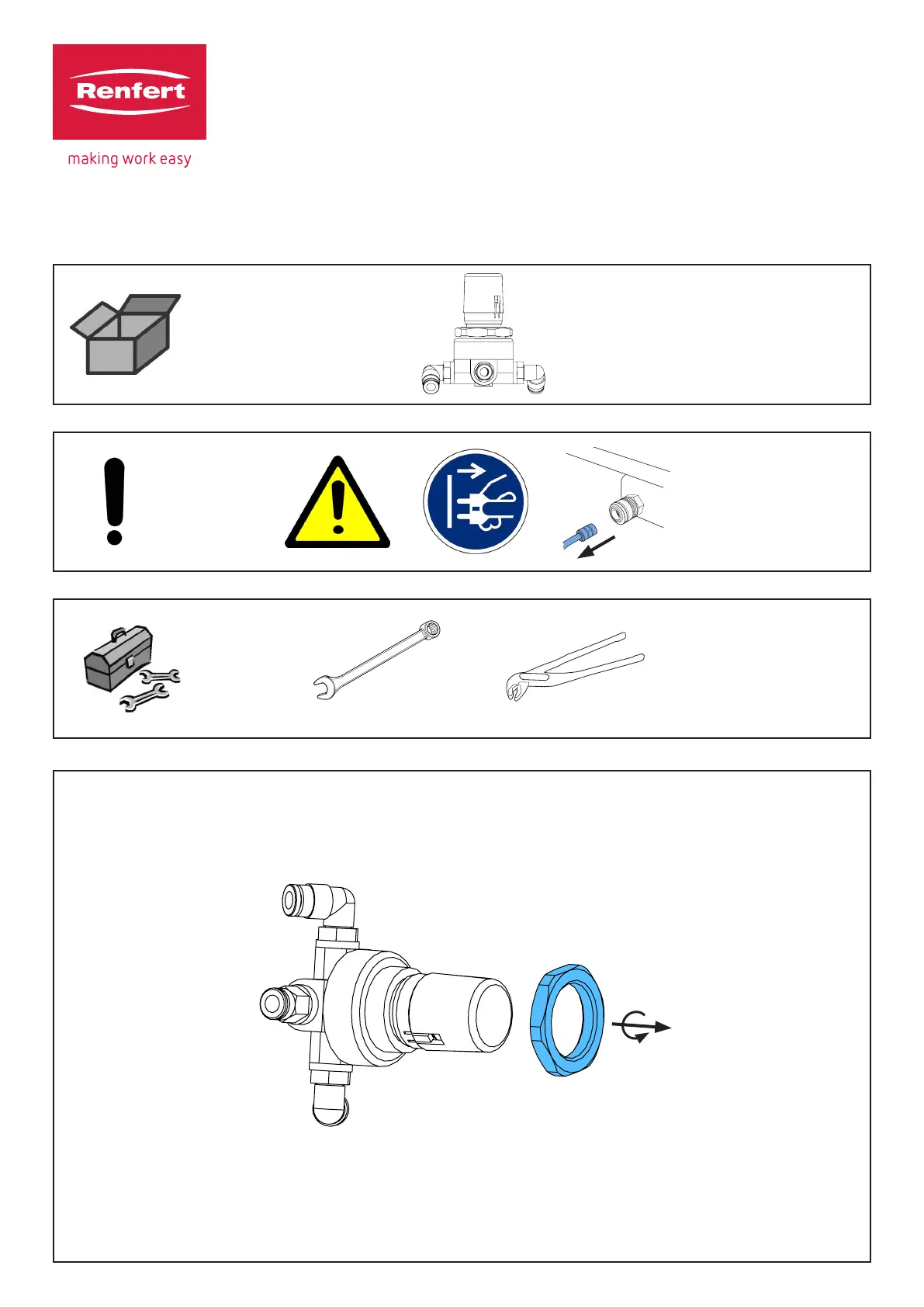 Renfert

making work easy