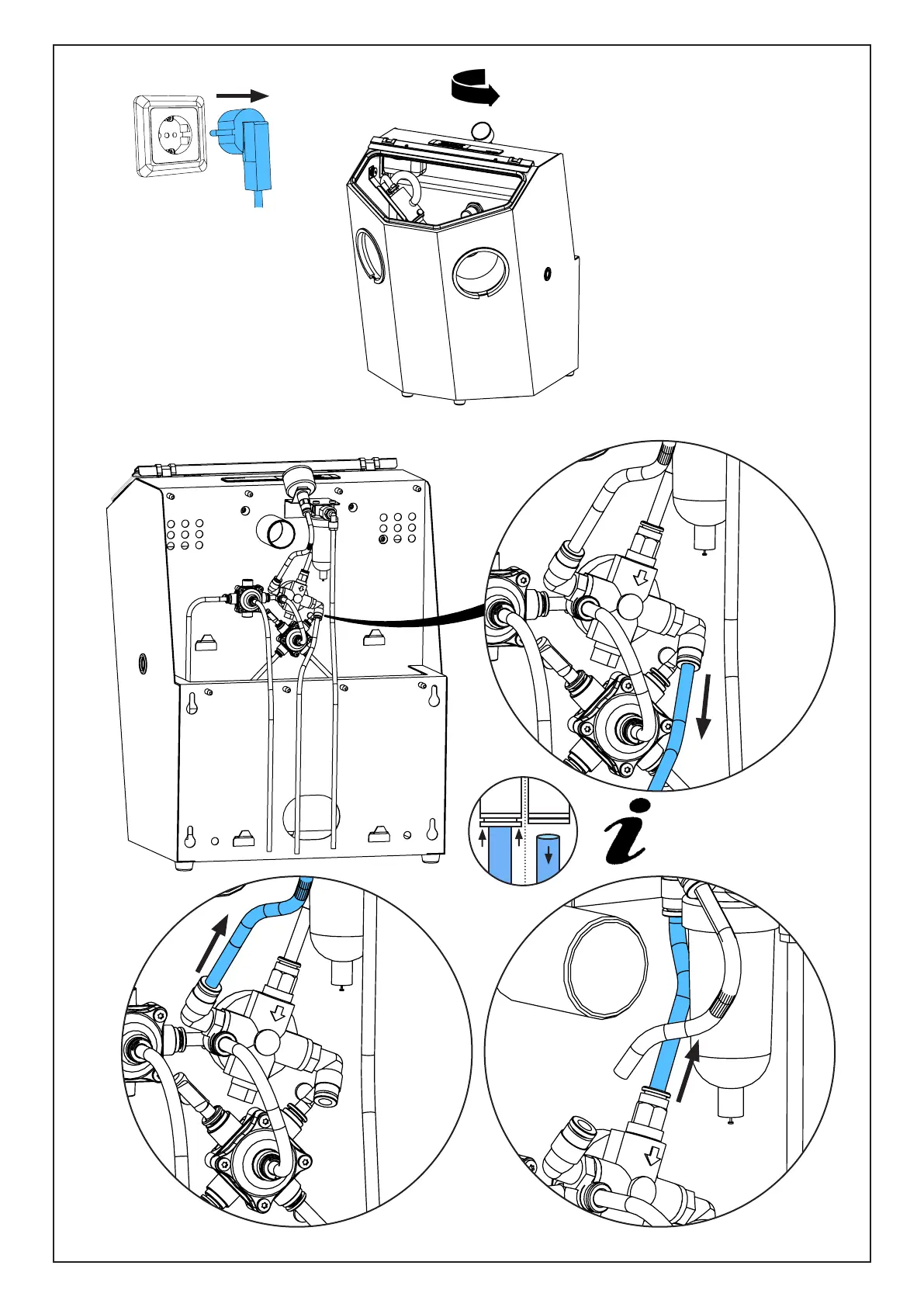 i