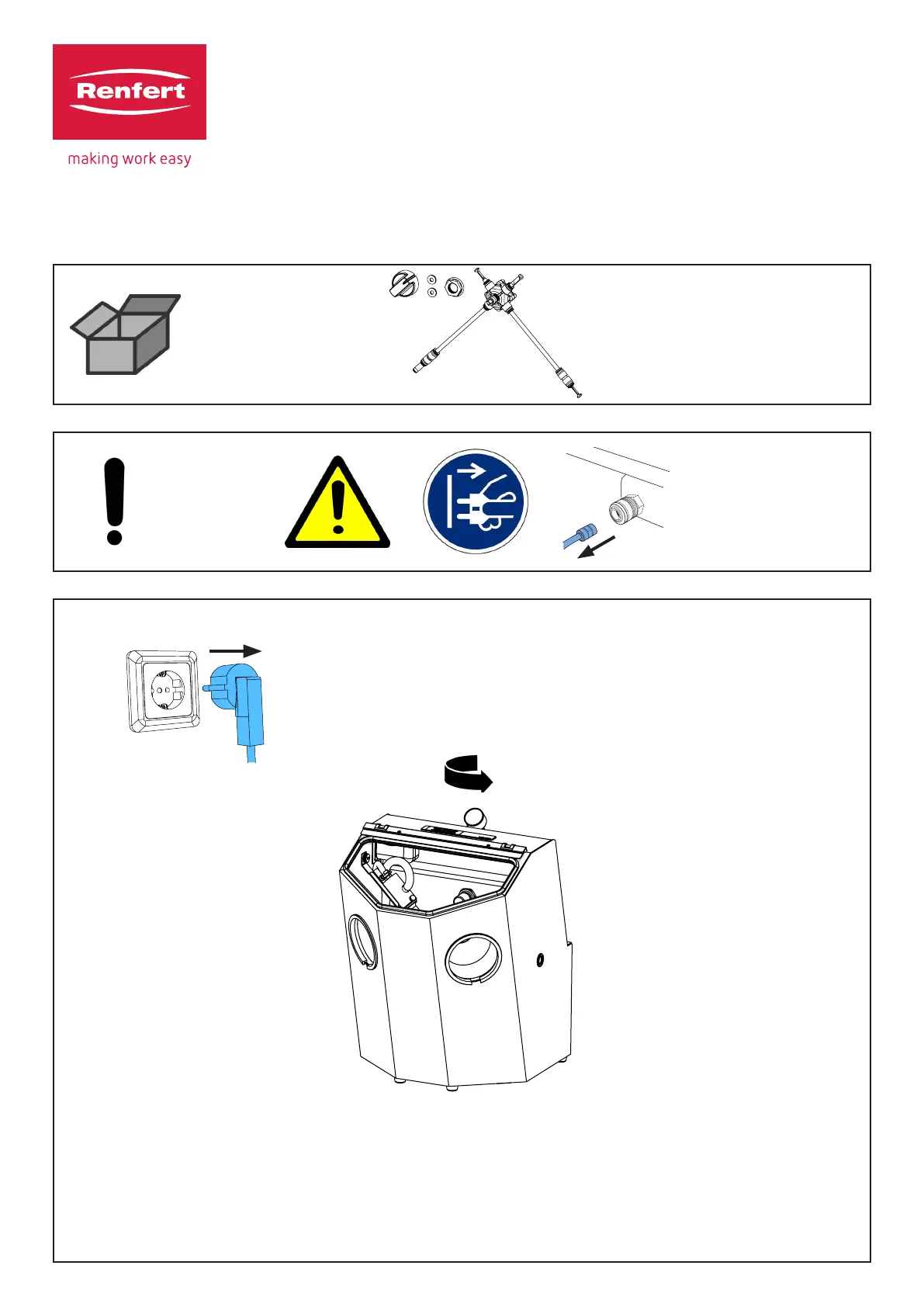 Renfert
making work easy