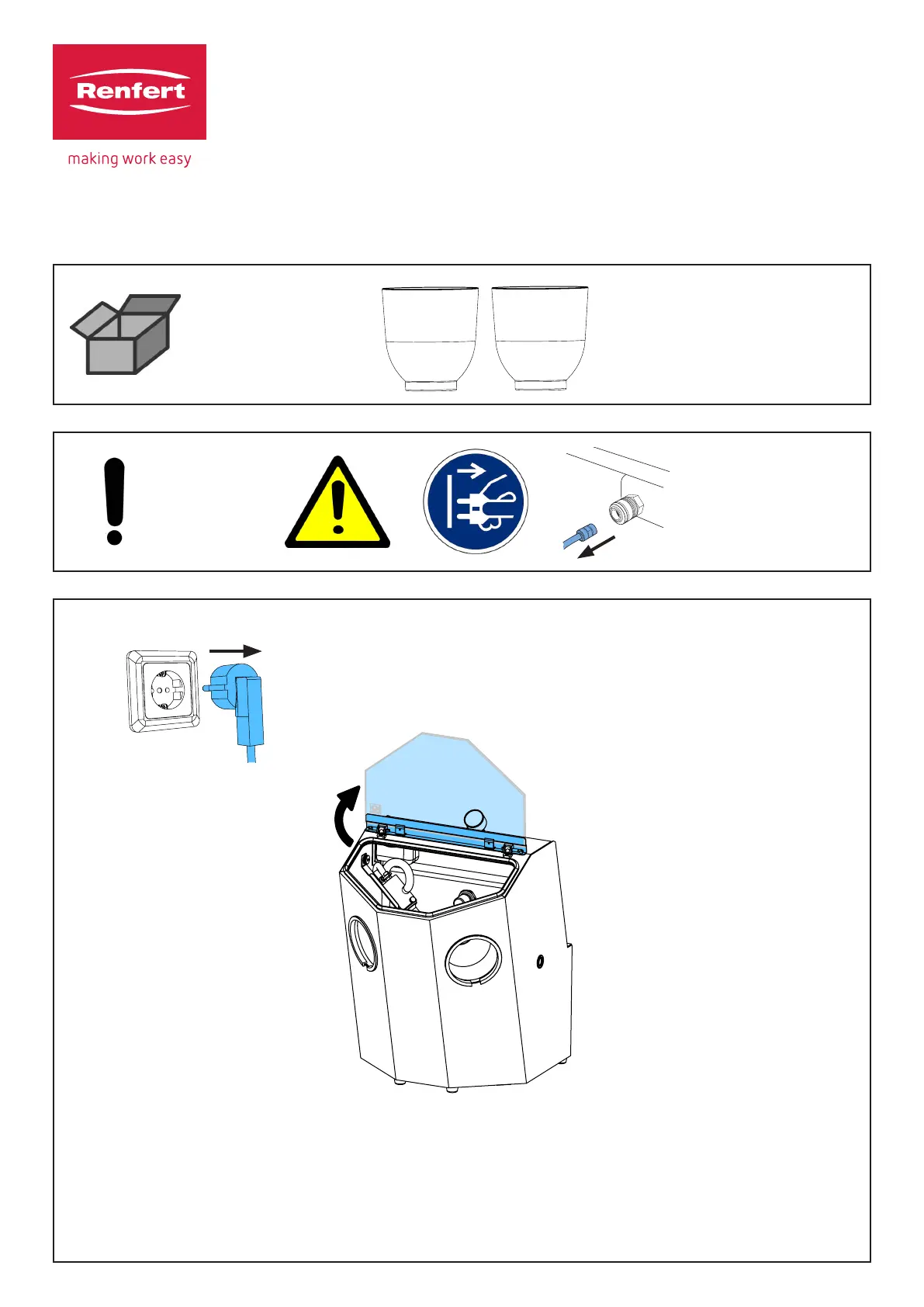 Renfert
making work easy