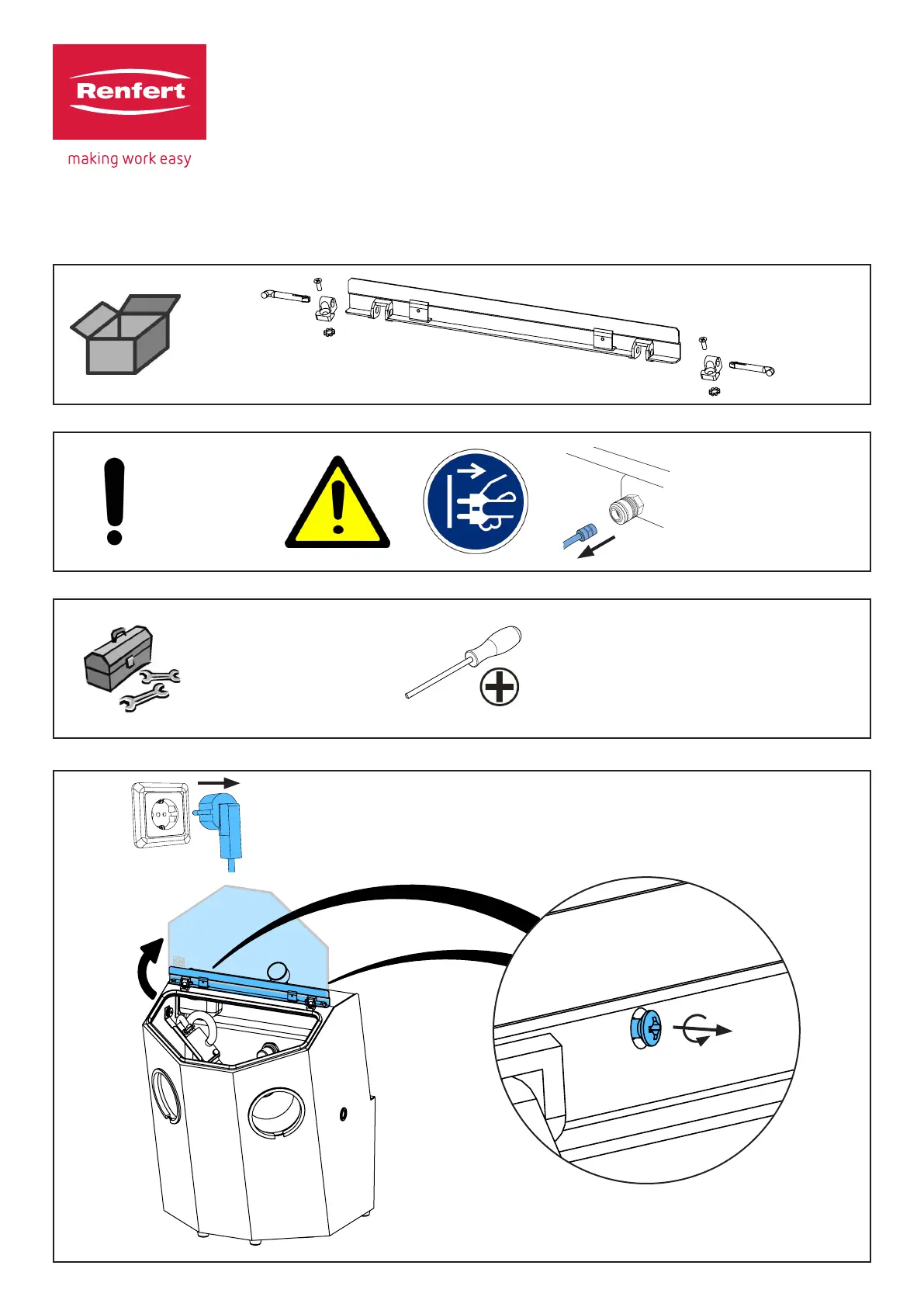 Renfert

making work easy