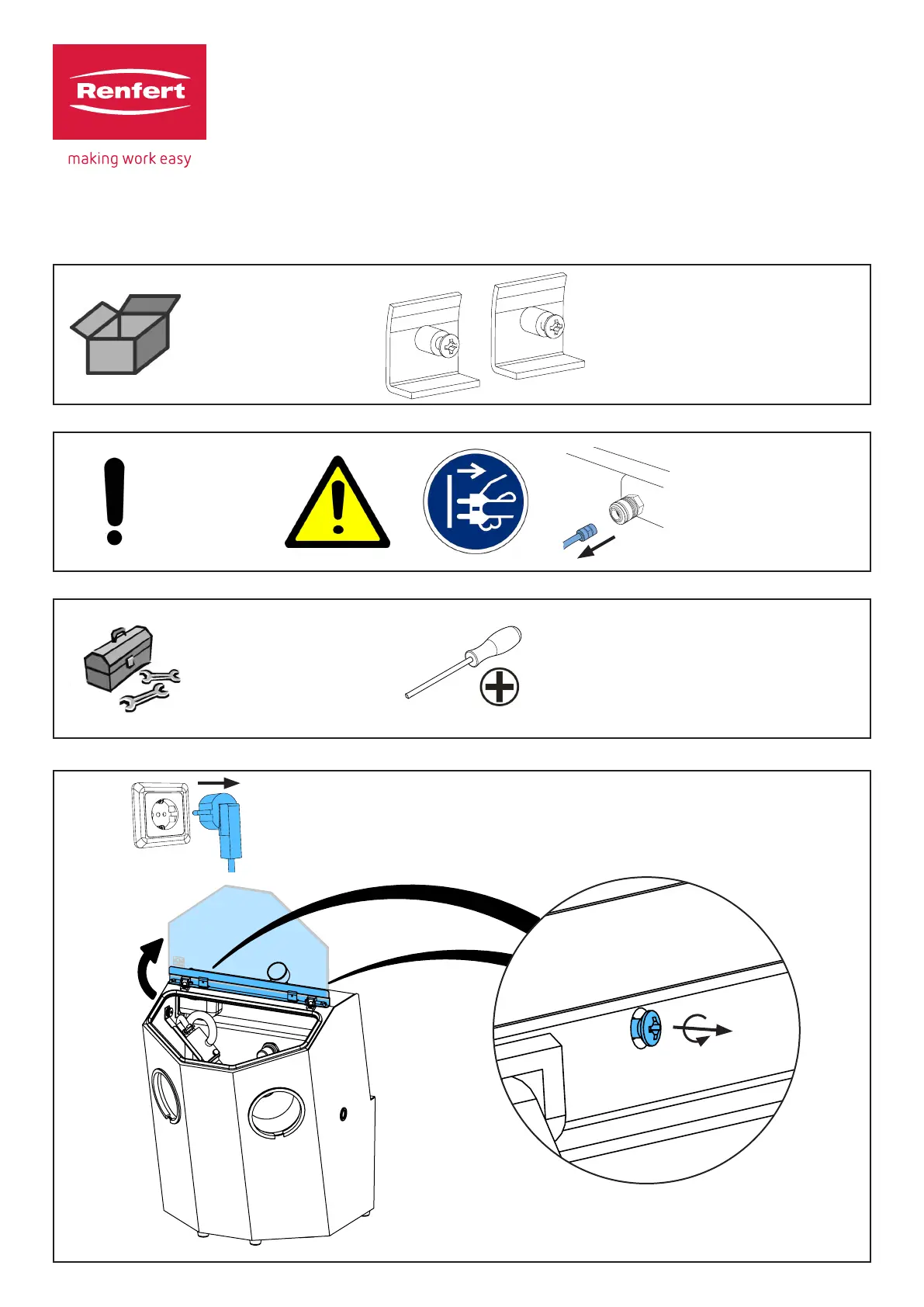 Renfert

making work easy