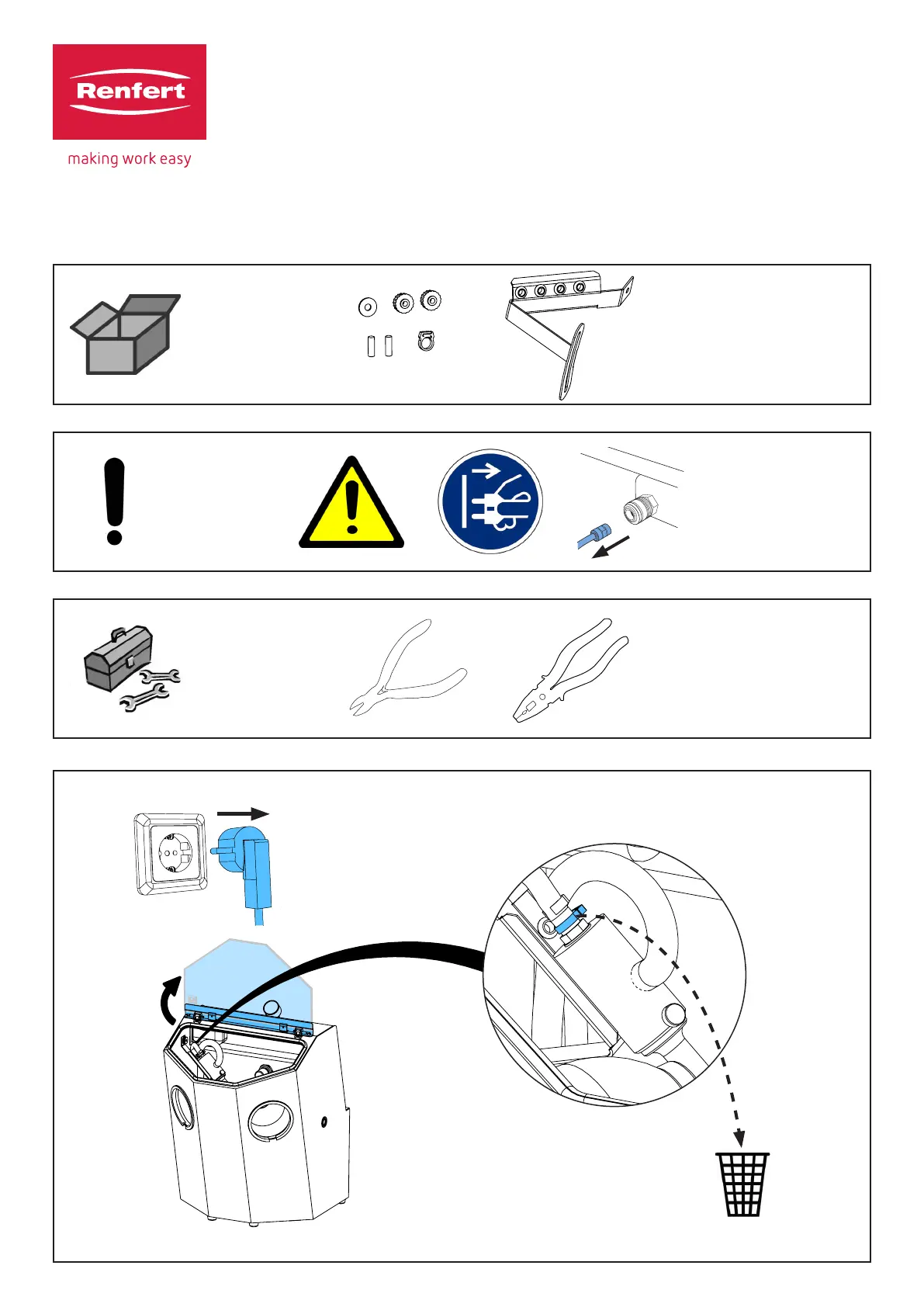 Renfert

making work easy