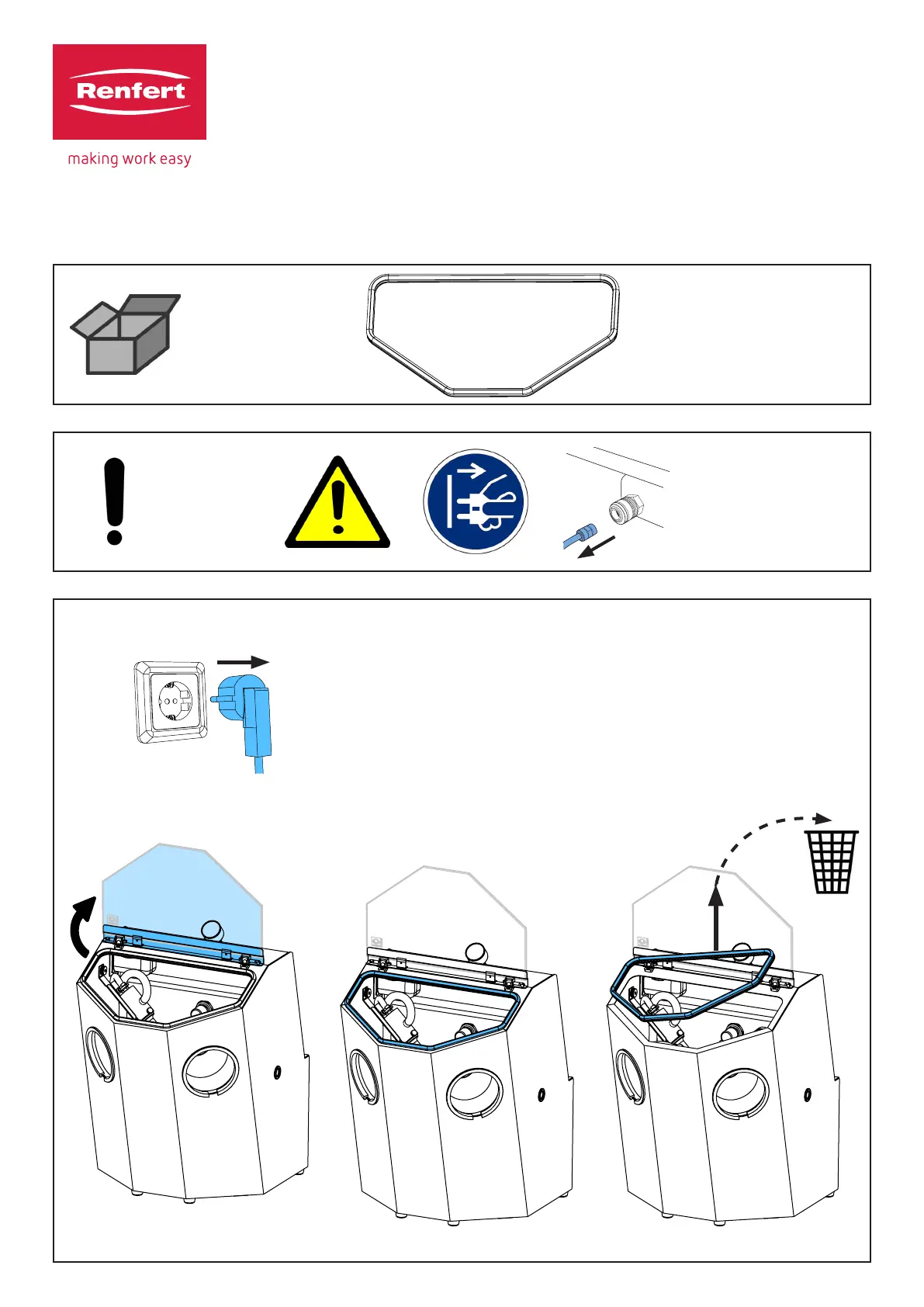 Renfert

making work easy