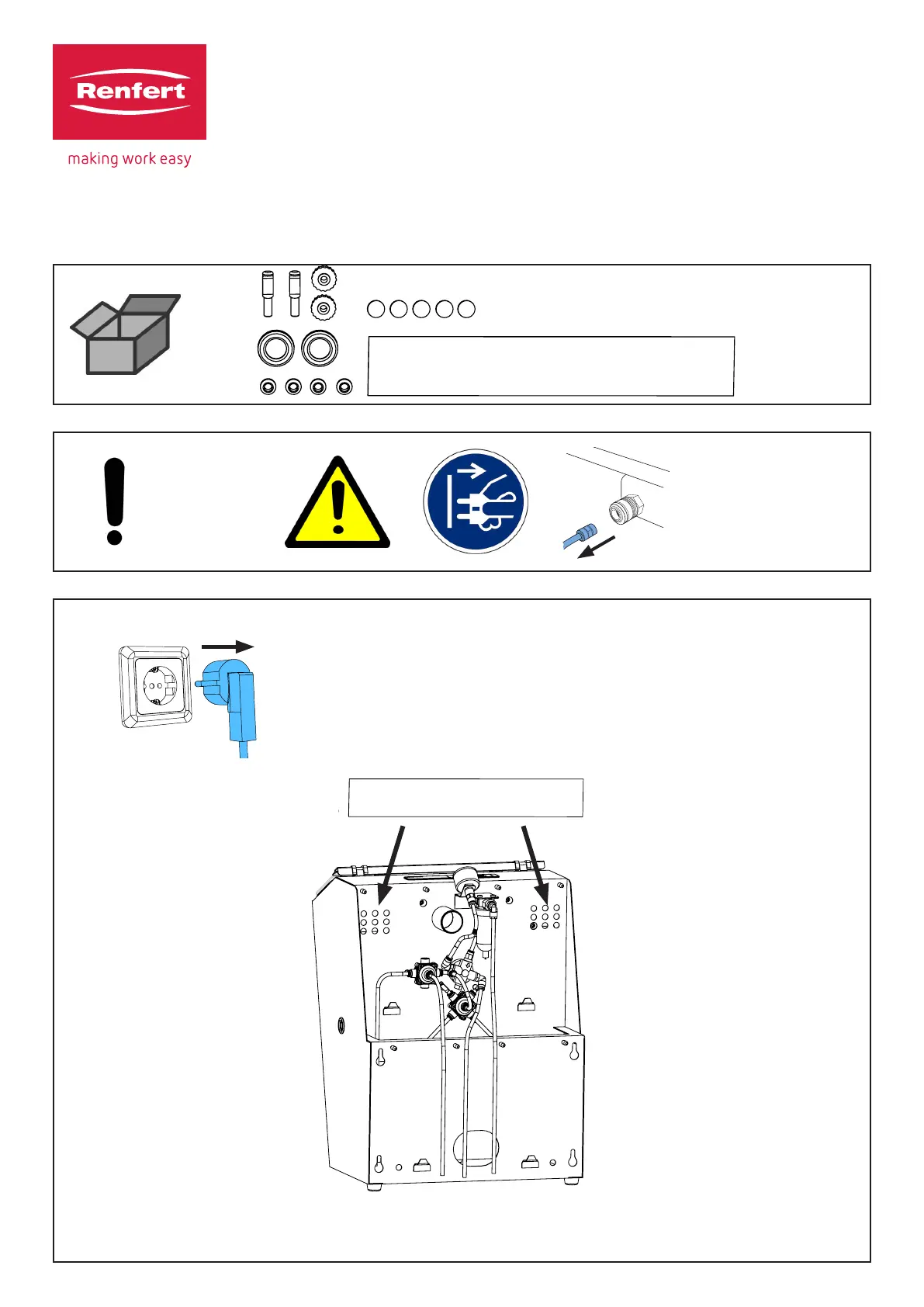 Renfert

making work easy