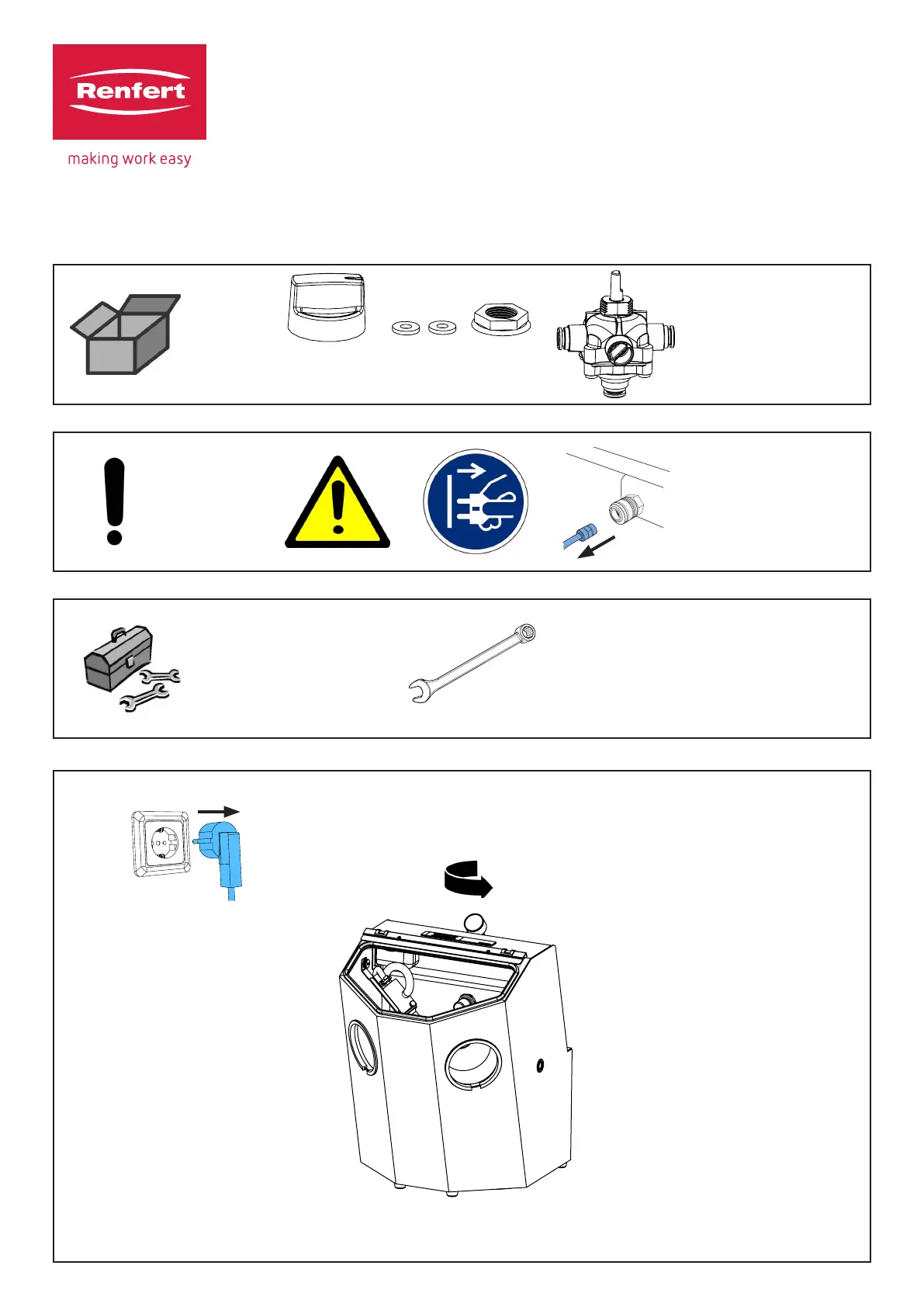 Renfert

making work easy