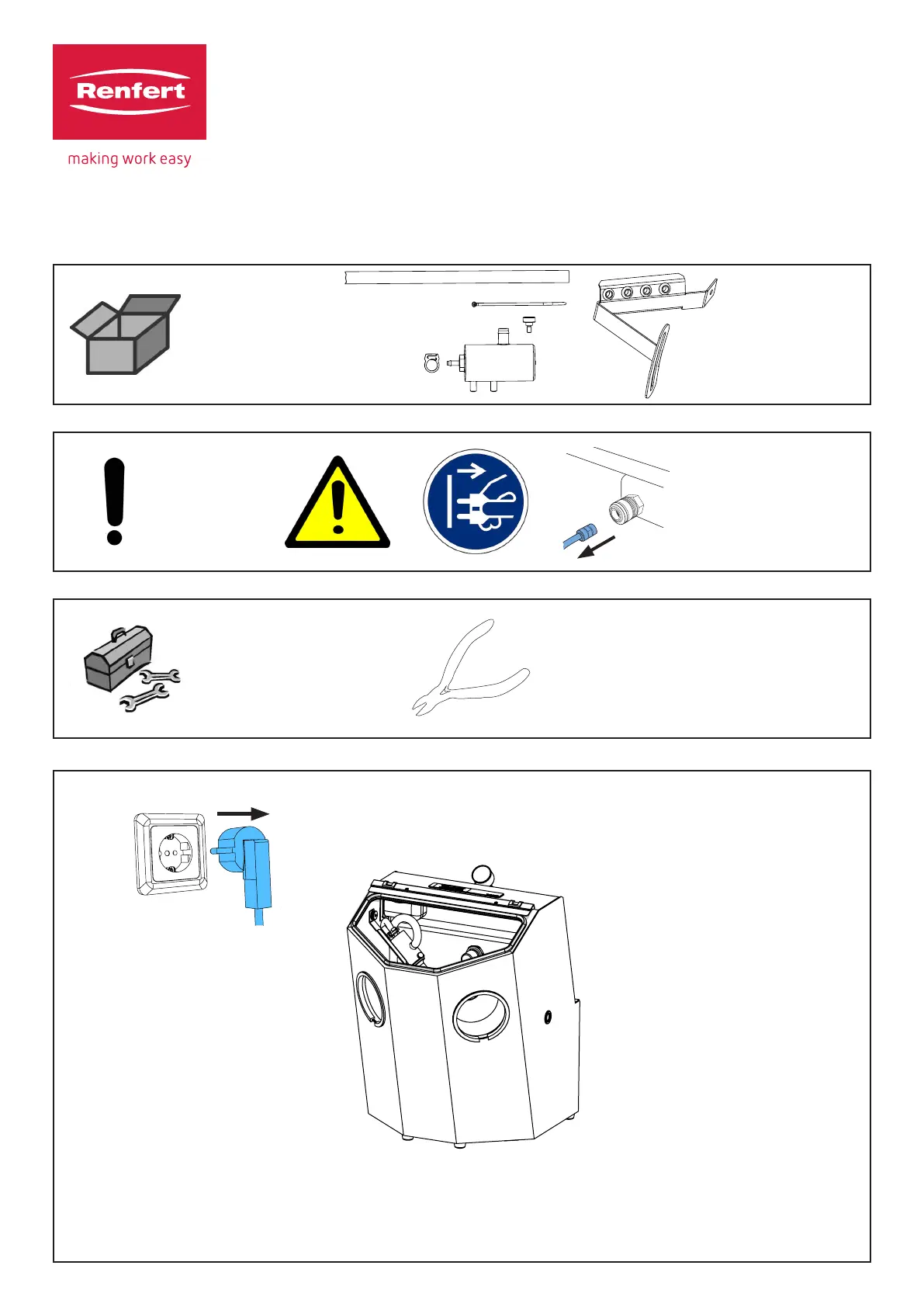 Renfert

making work easy