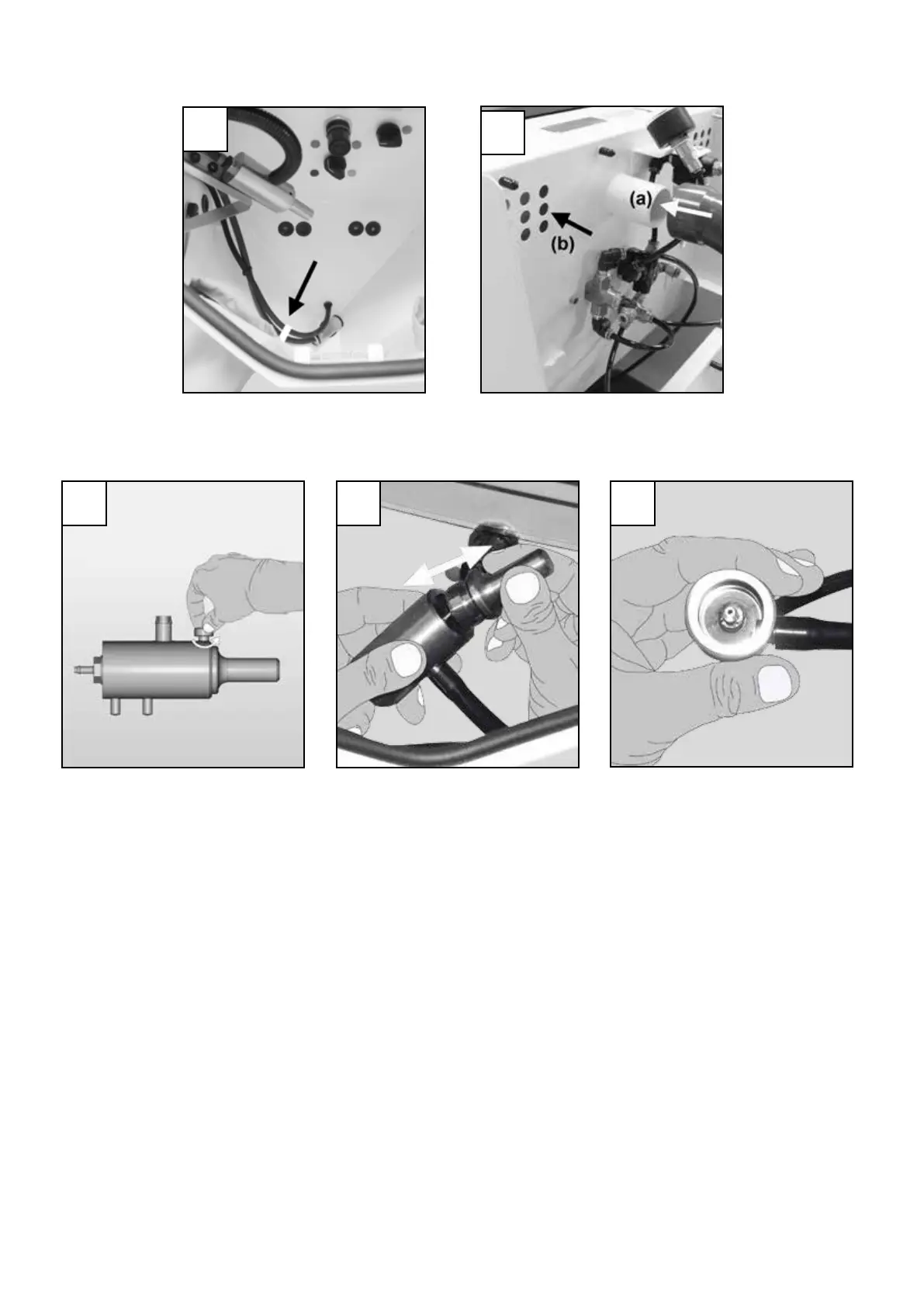 (a)
(b)