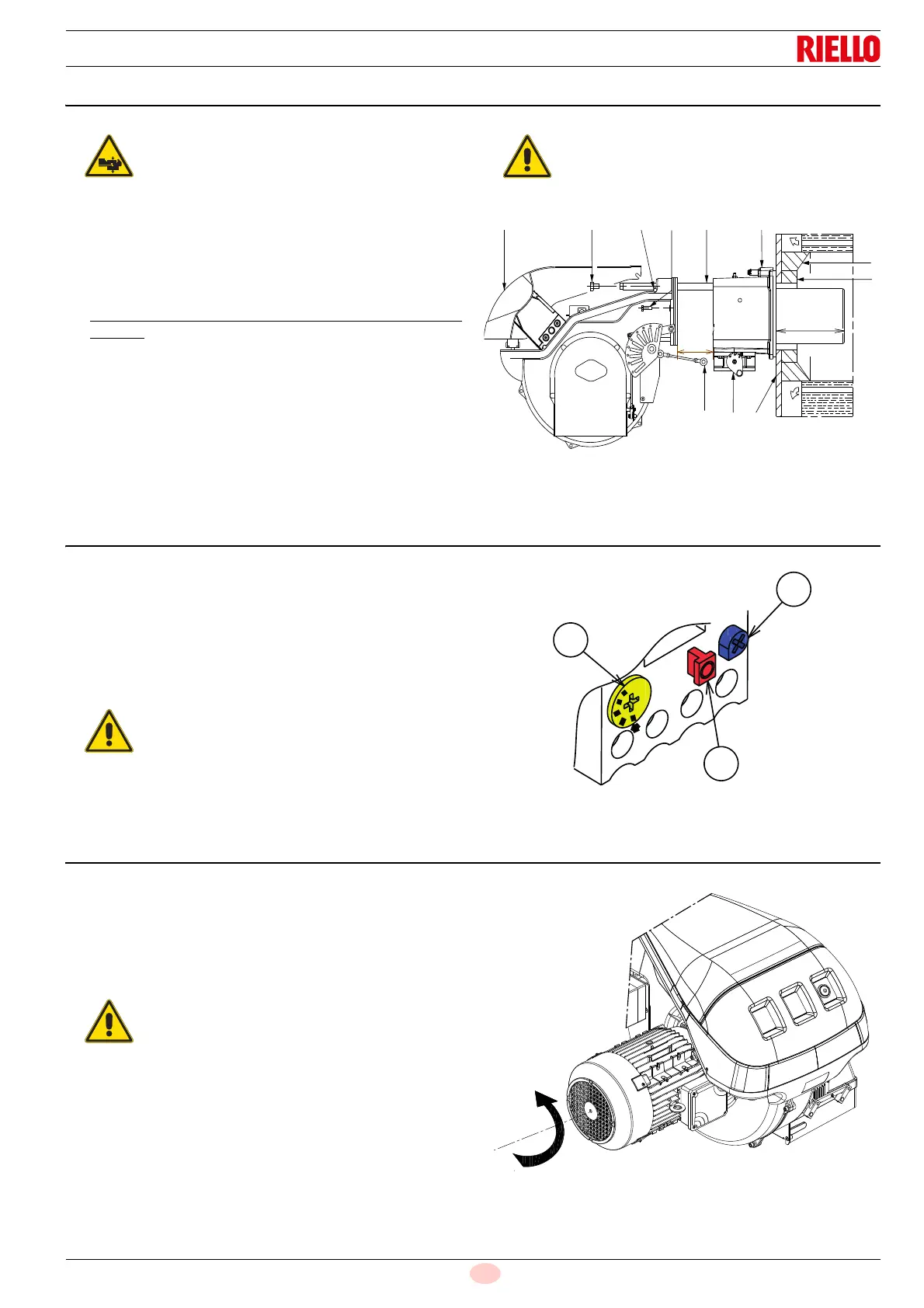 RIELLO