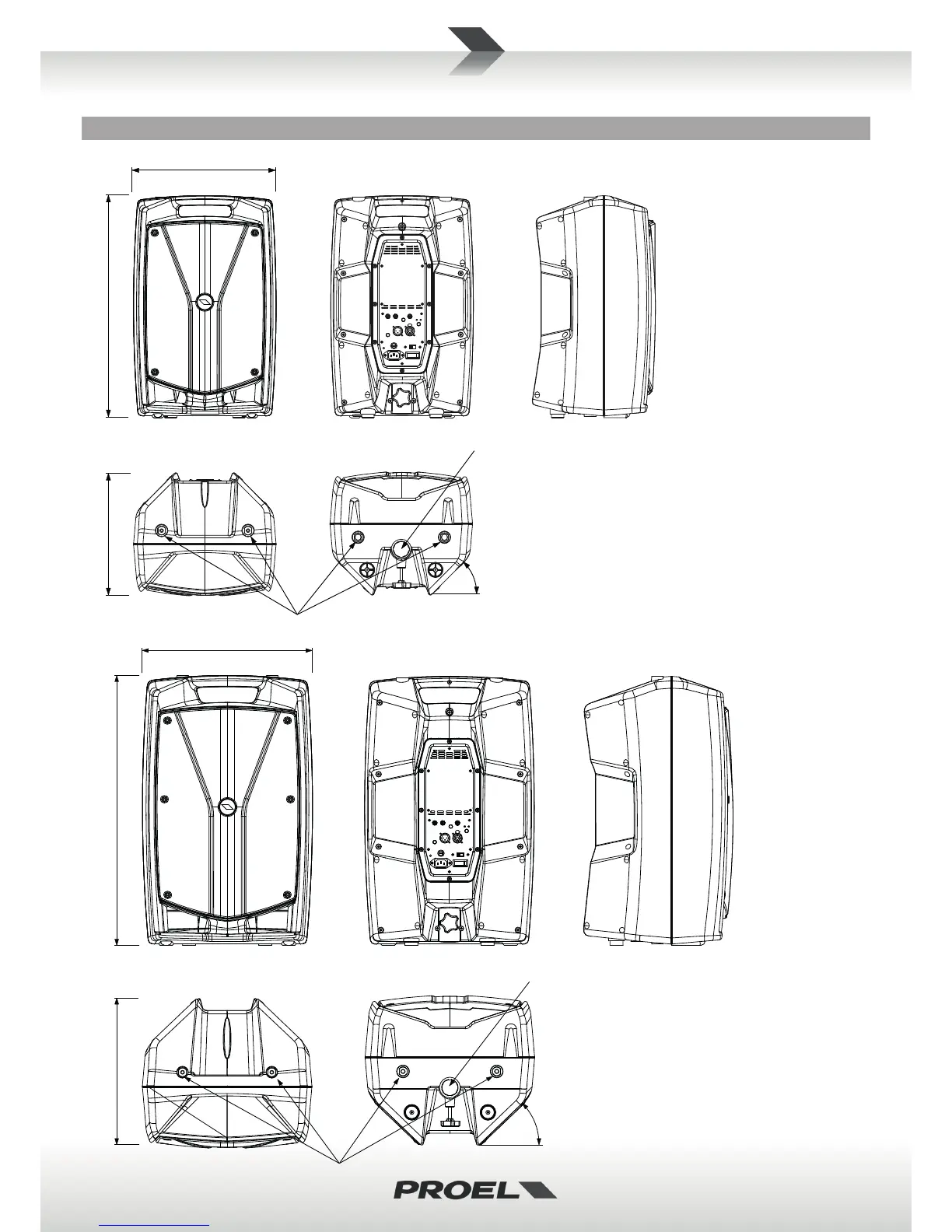 PROEL