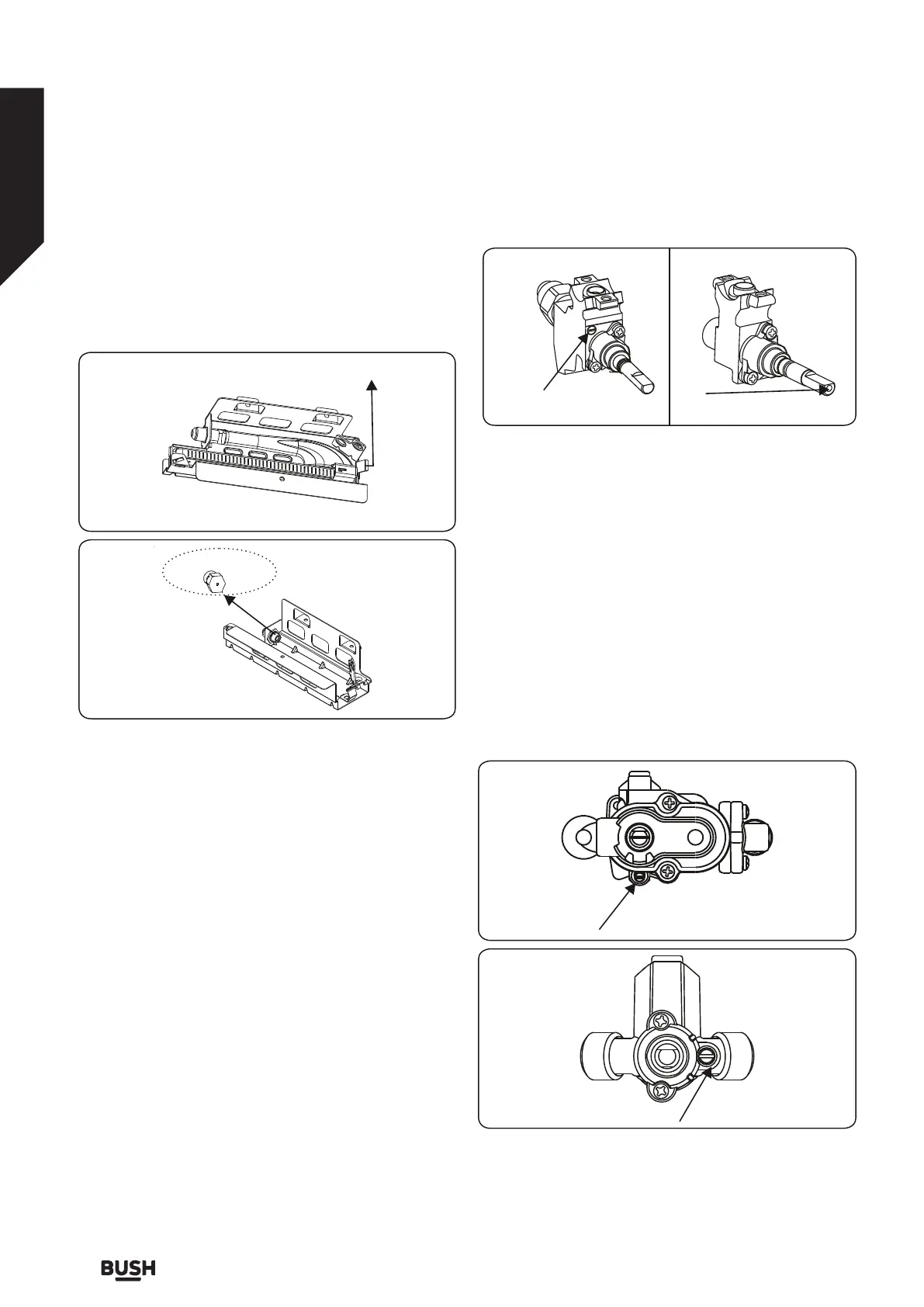 BUSH