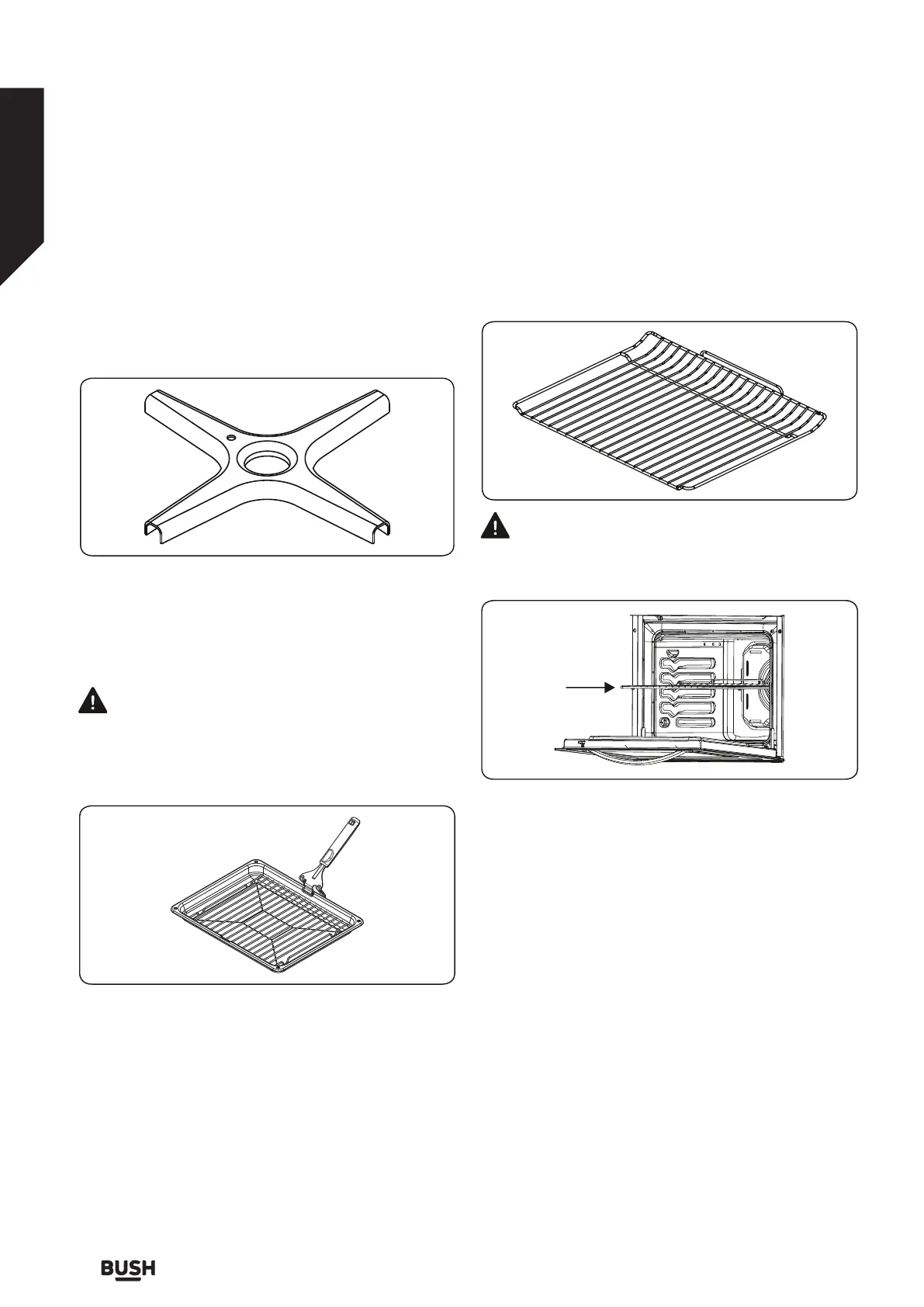 BUSH