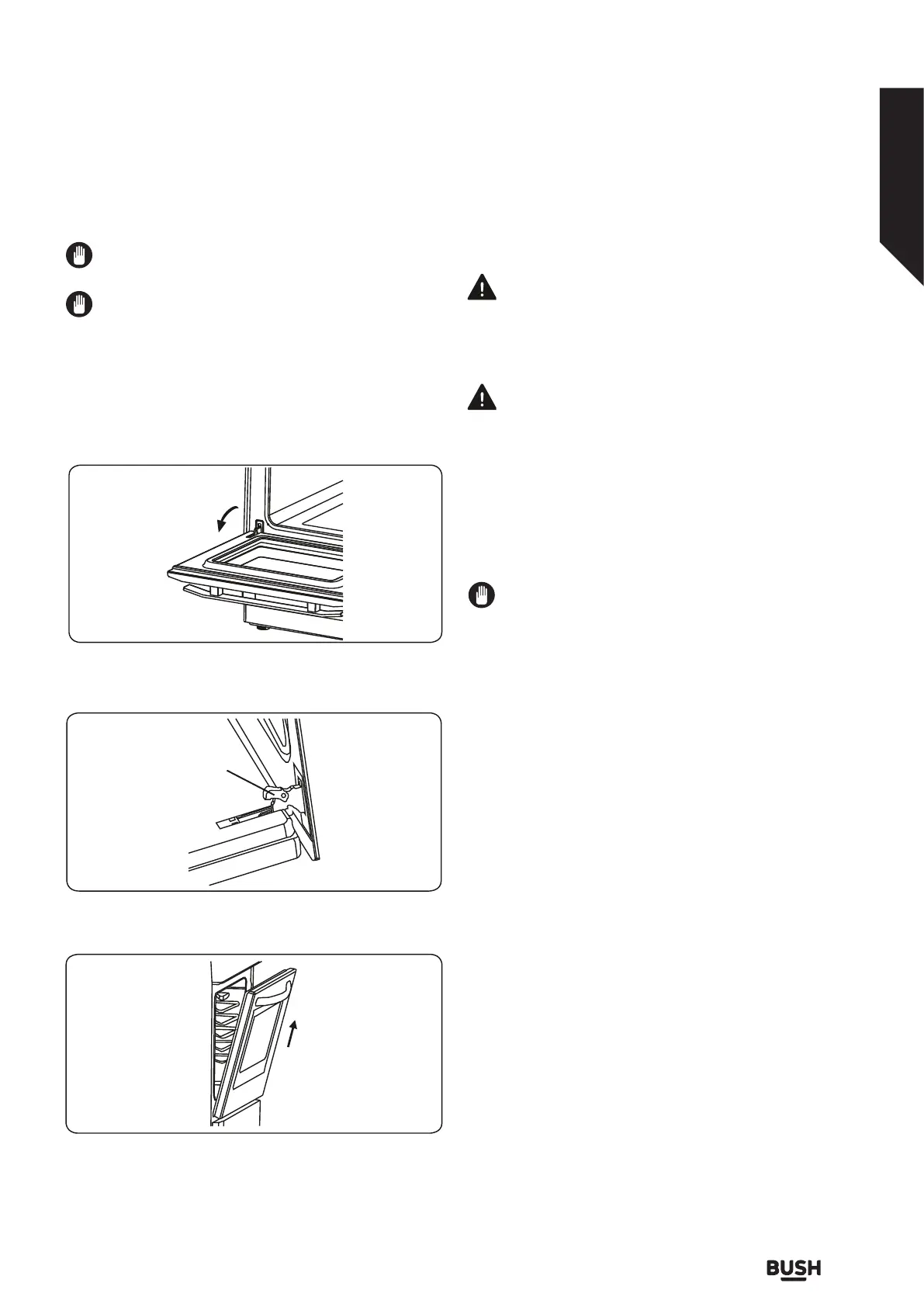 BUSH