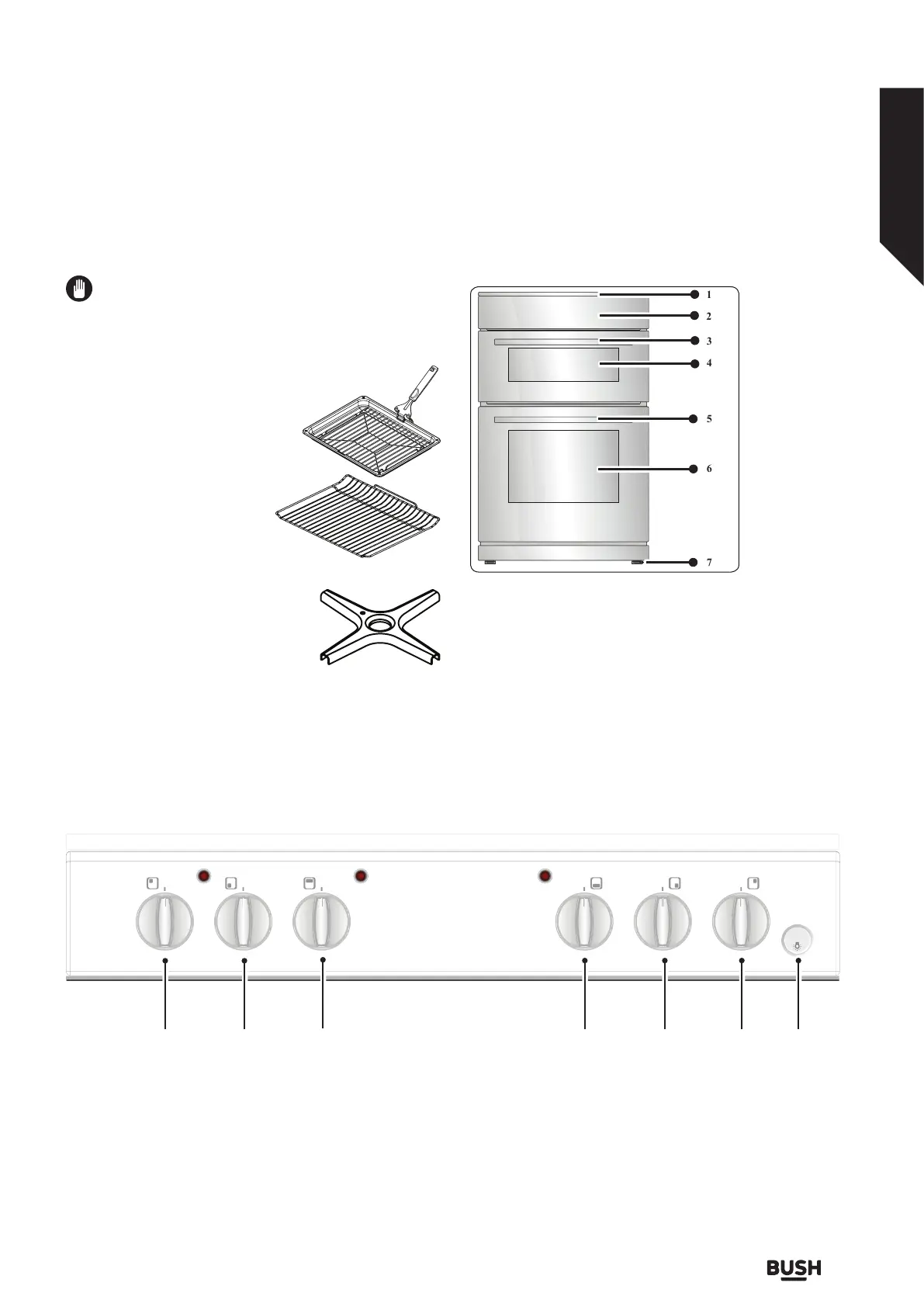 1
2
3
4
5
6
7

BUSH