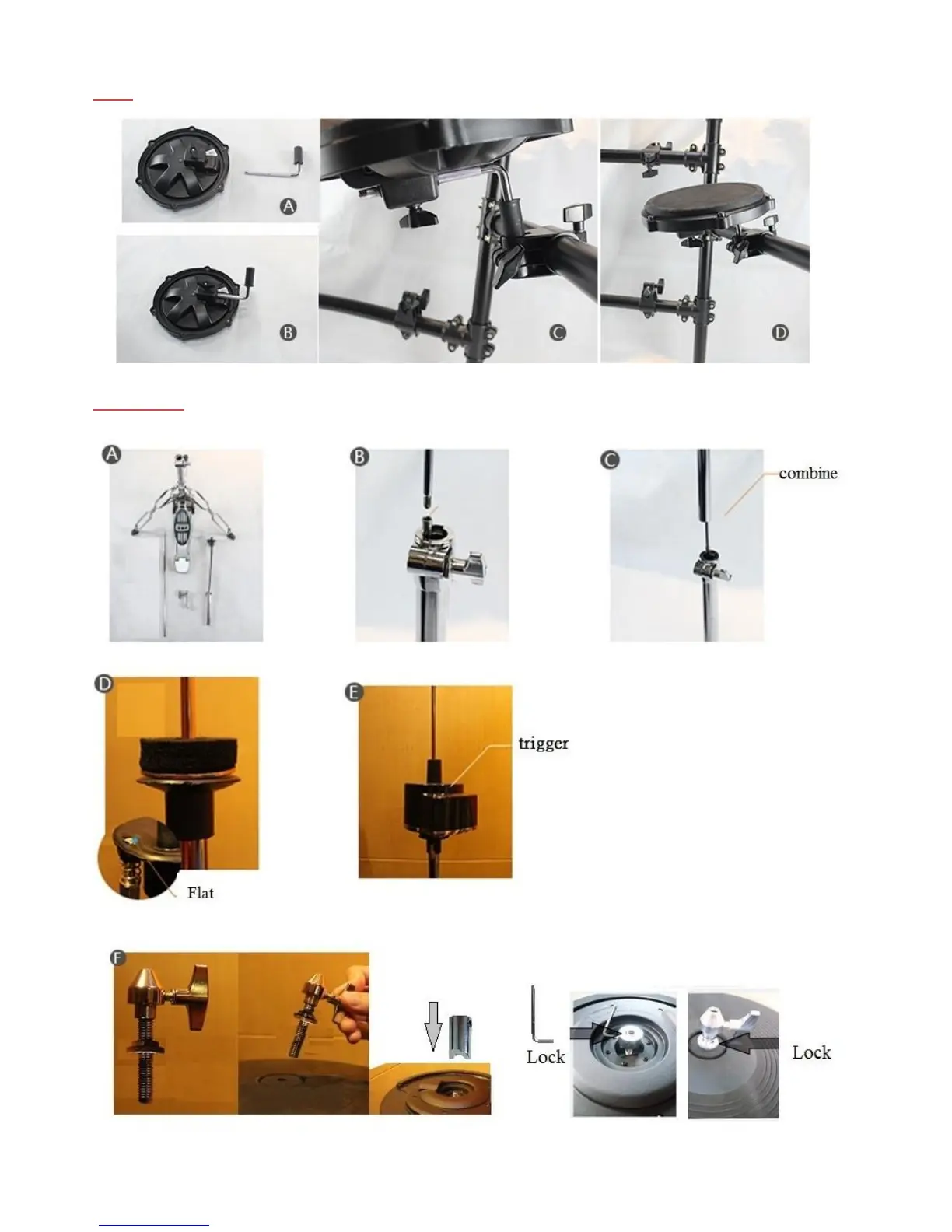 A

B

C

D

A

B

C

combine

D

Flat

E

trigger

F

Lock

Lock