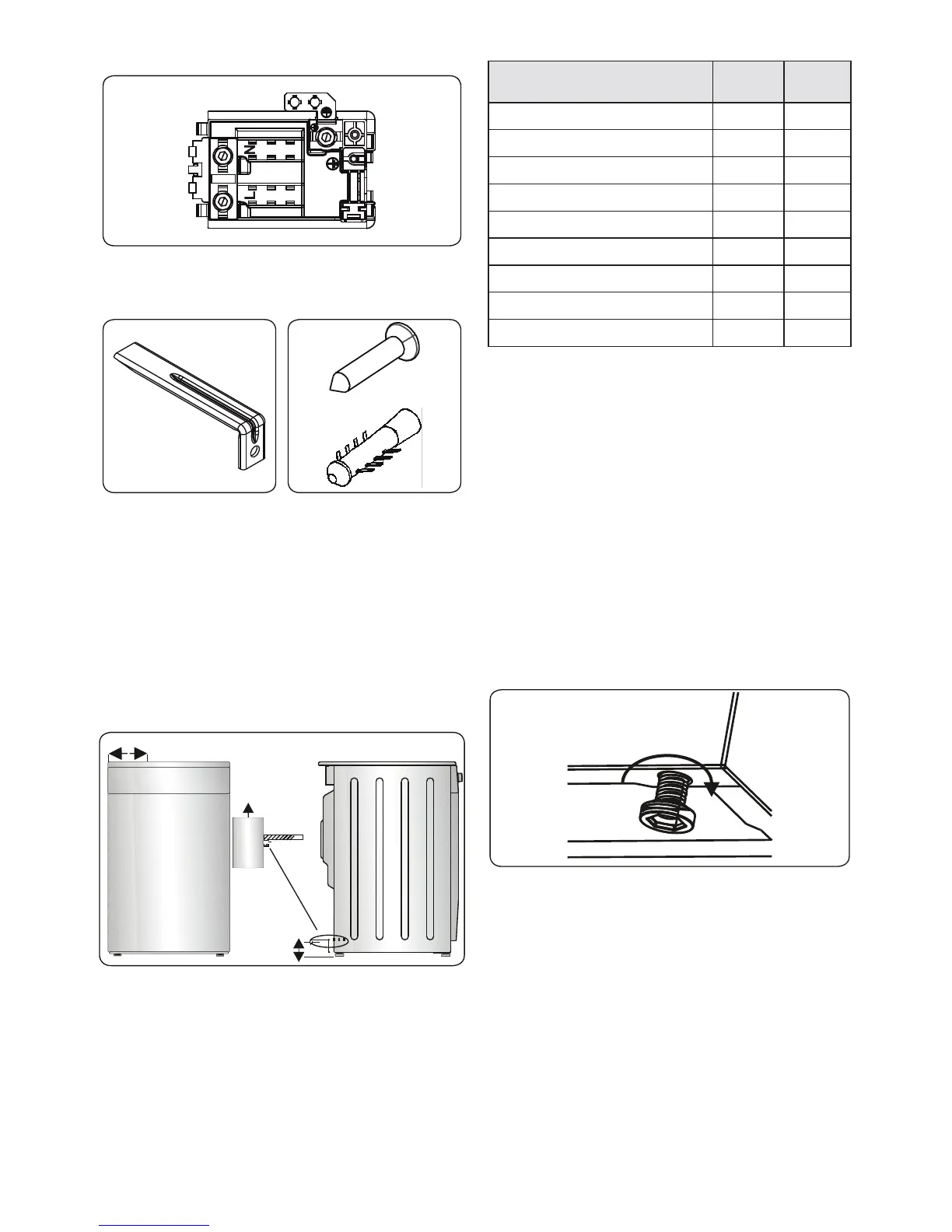 N

L