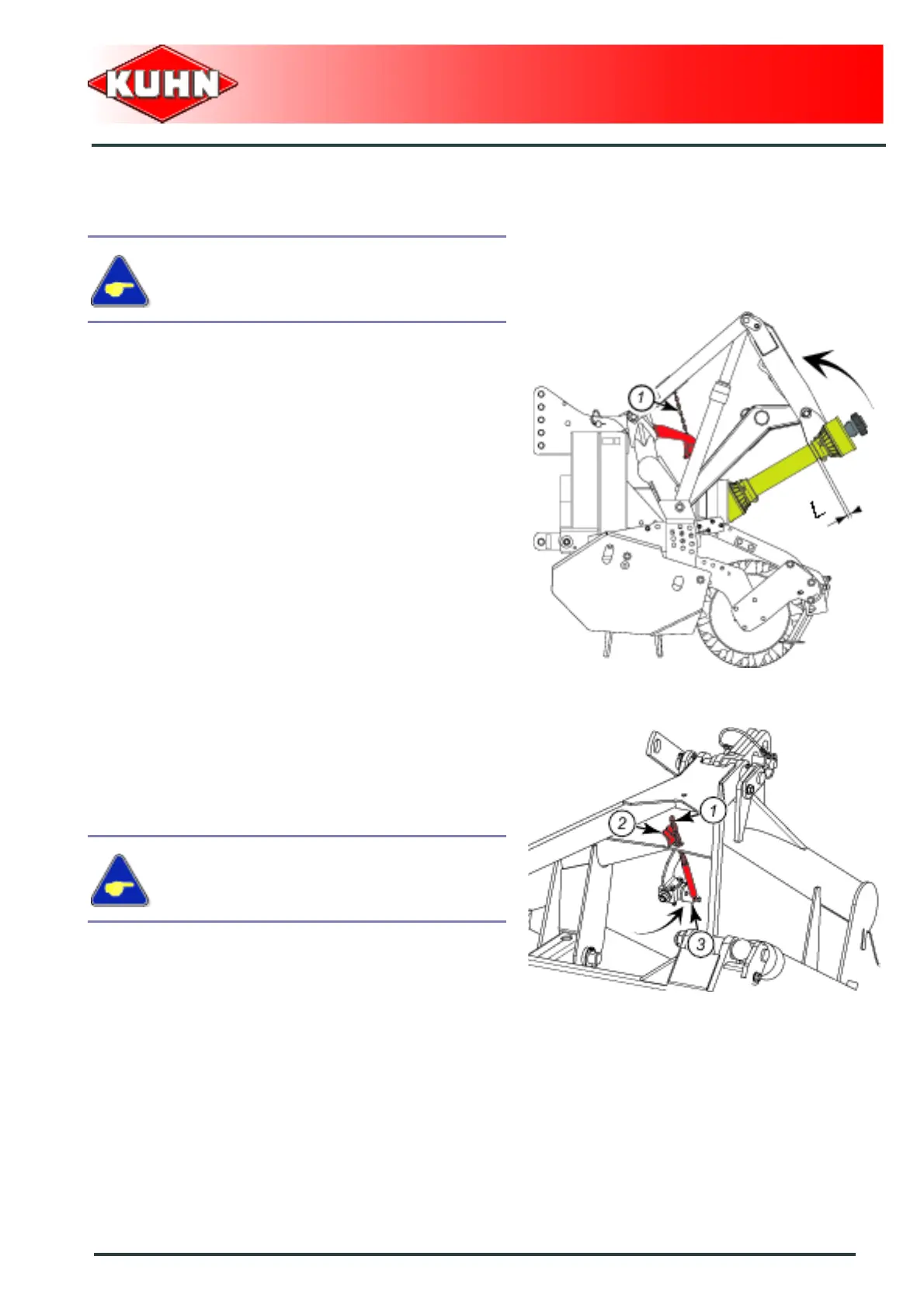 KUHN

1

L

2

1

3