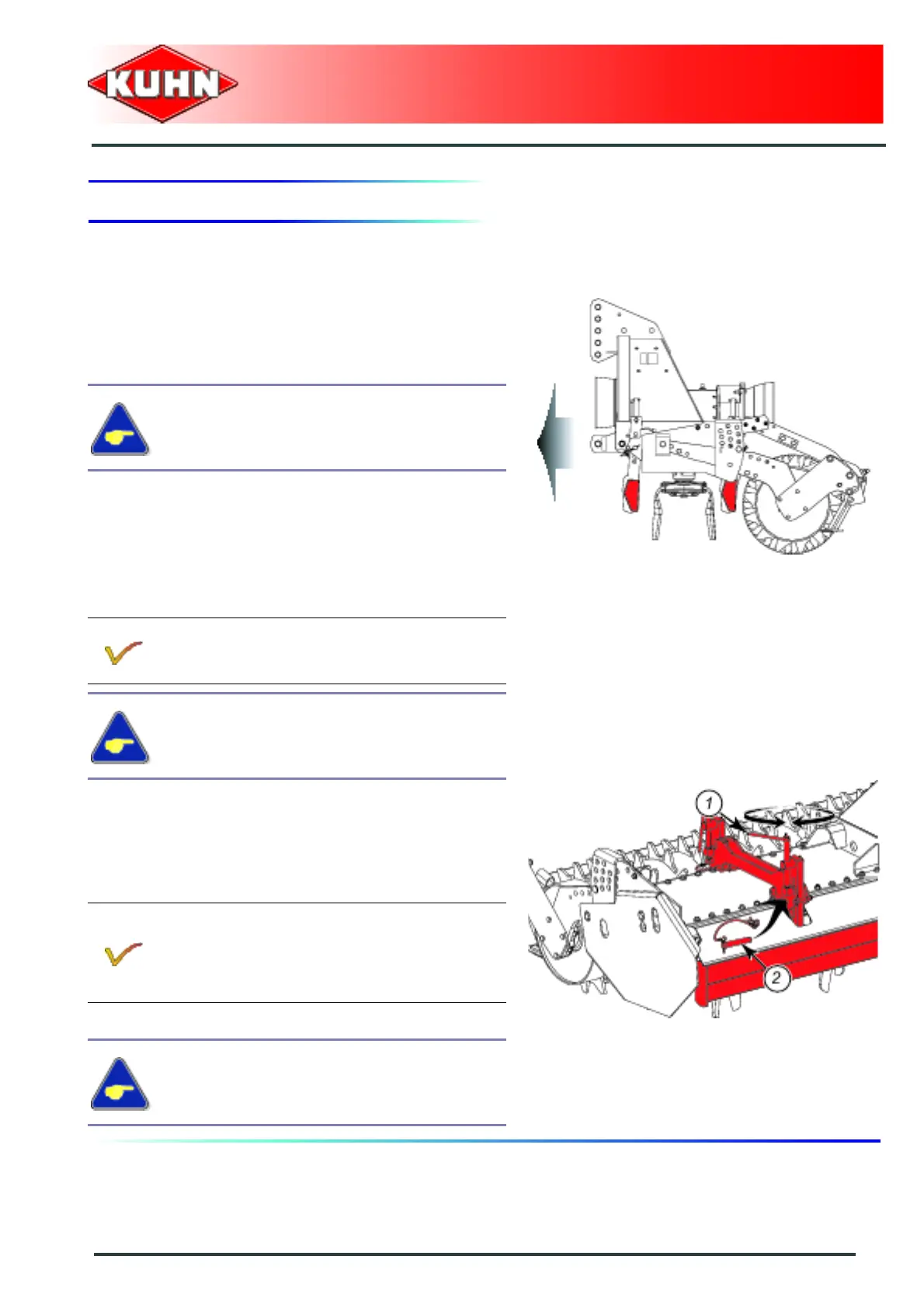 KUHN

1

2