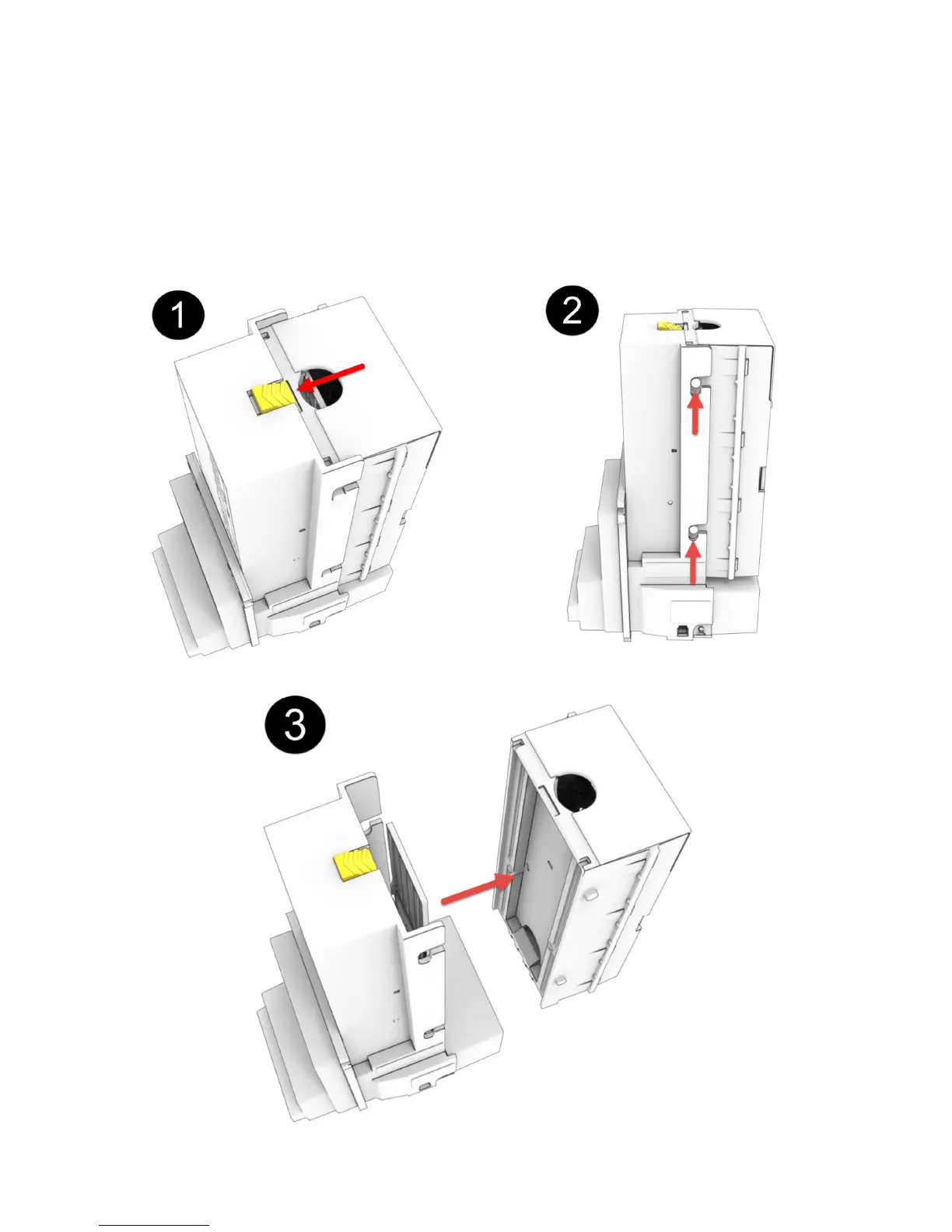 1

2

3