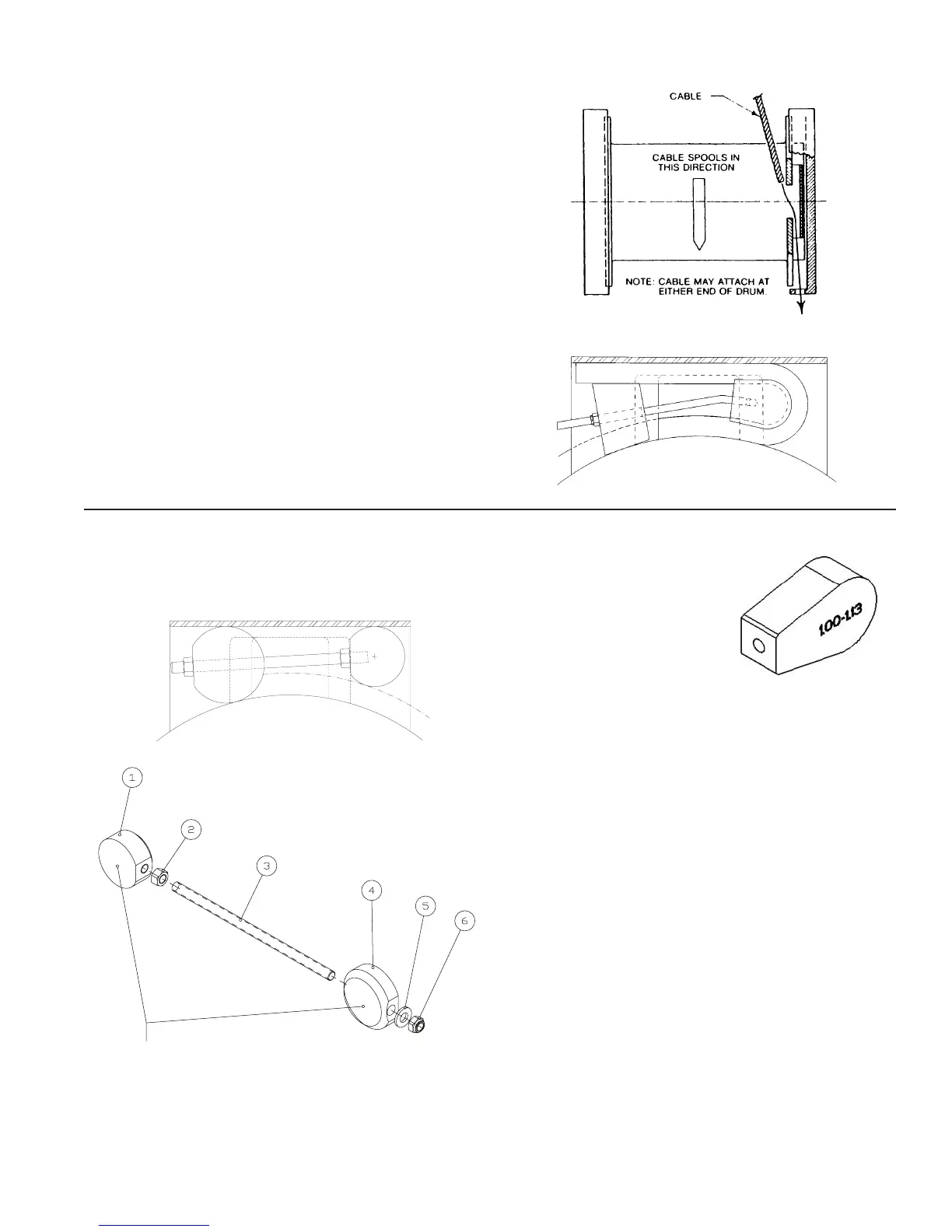 CABLE

CABLE SPOOLS IN THIS DIRECTION

NOTE: CABLE MAY ATTACH AT EITHER END OF DRUM.

100-113

1

2

3

4

5

6