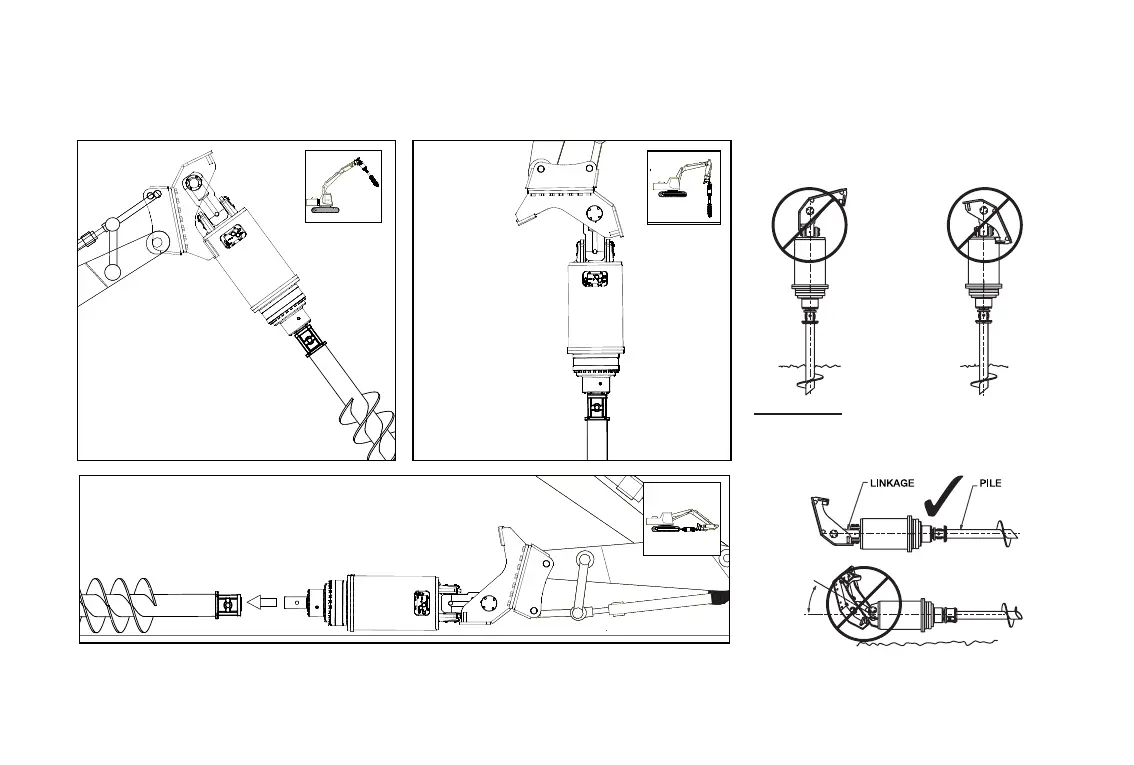 LINKAGE
PILE