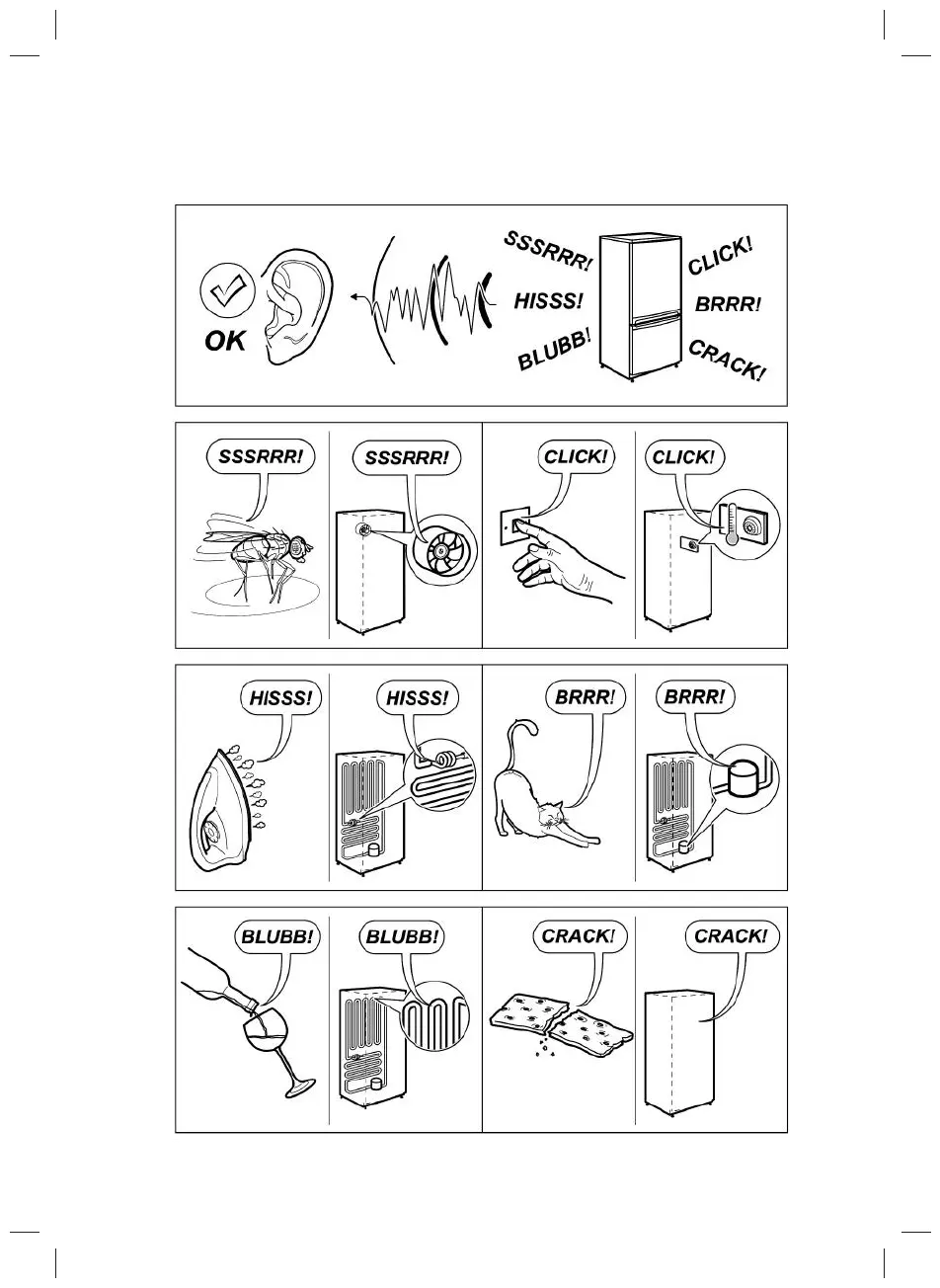 OK

SSSRRR!
HISSS!
BLUBB!
CLICK!
BRRR!
CRACK!

SSSRRR!
SSSRRR!
CLICK!
CLICK!

HISSS!
HISSS!
BRRR!
BRRR!

BLUBB!
BLUBB!
CRACK!
CRACK!