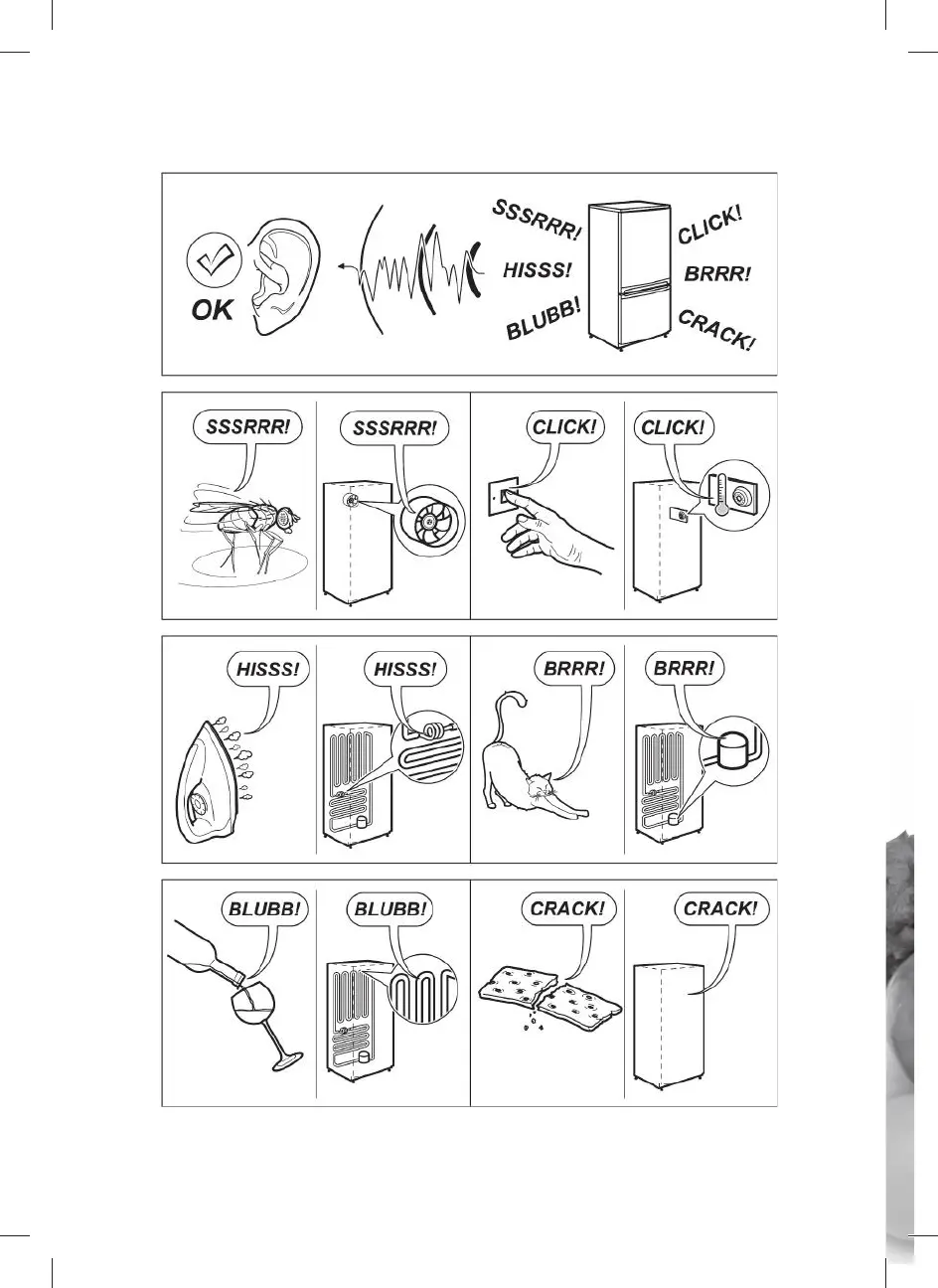 OK

SSSRRR!
HISSS!
BLUBB!
CLICK!
BRRR!
CRACK!

SSSRRR!
SSSRRR!
CLICK!
CLICK!

HISSS!
HISSS!
BRRR!
BRRR!

BLUBB!
BLUBB!
CRACK!
CRACK!