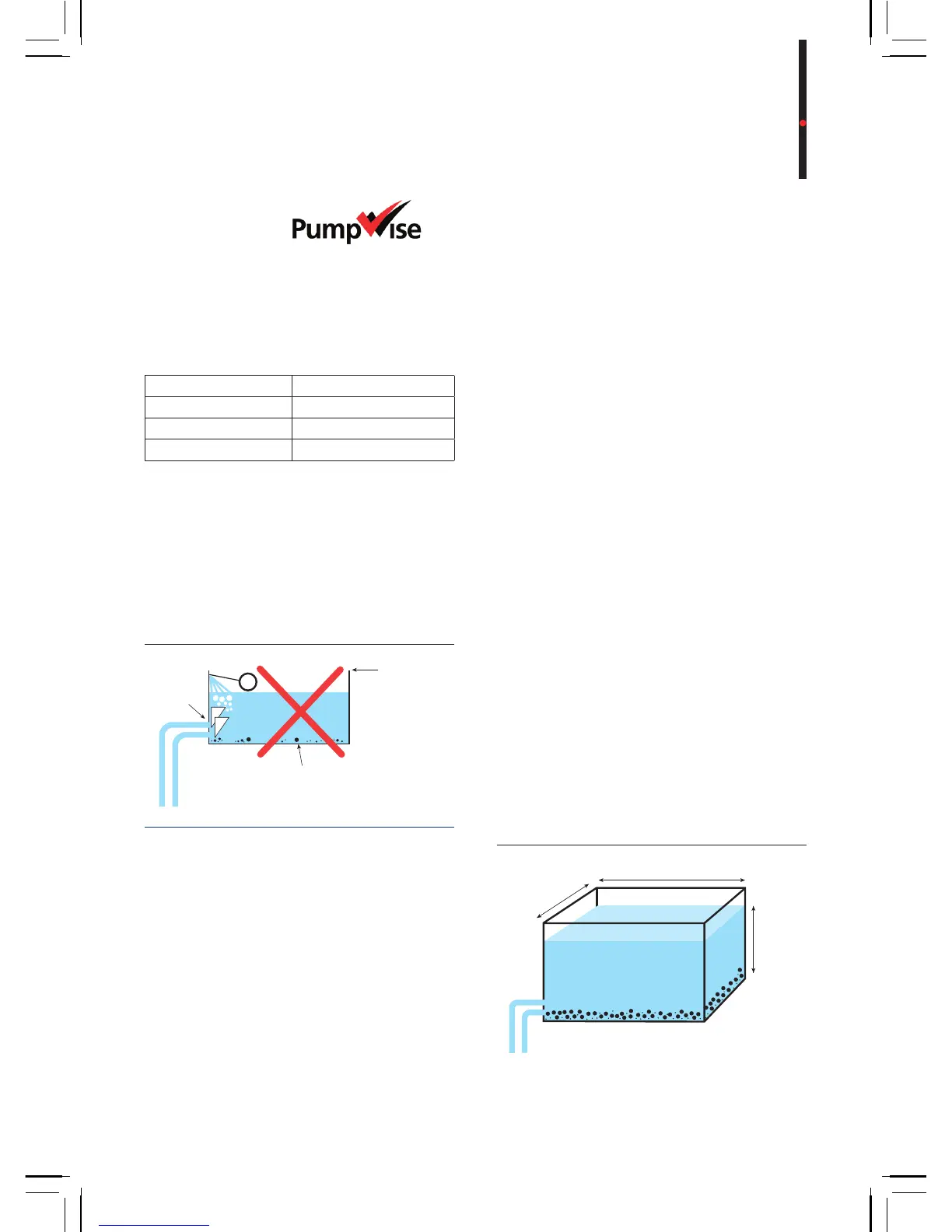 PumpWise