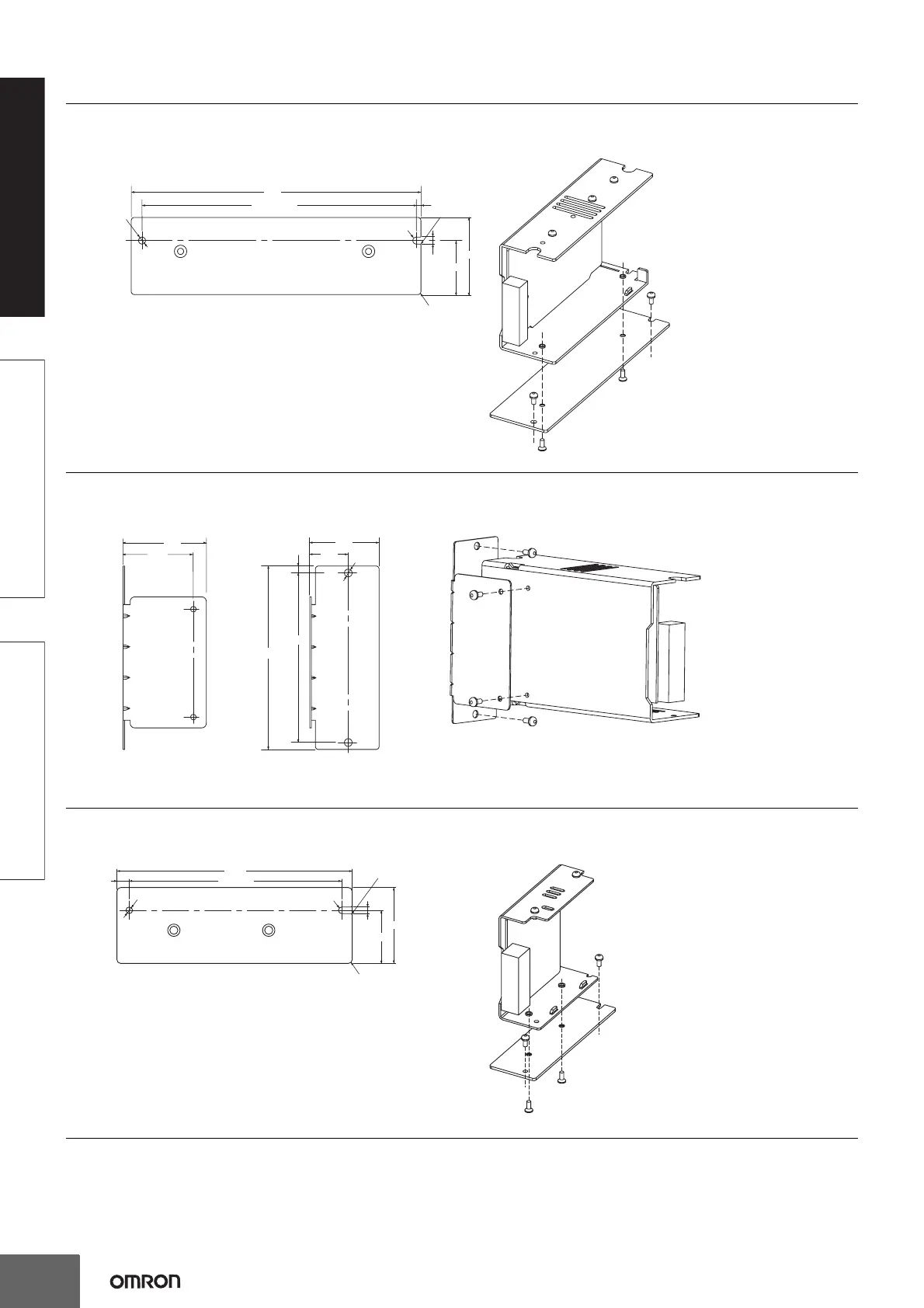 OMRON