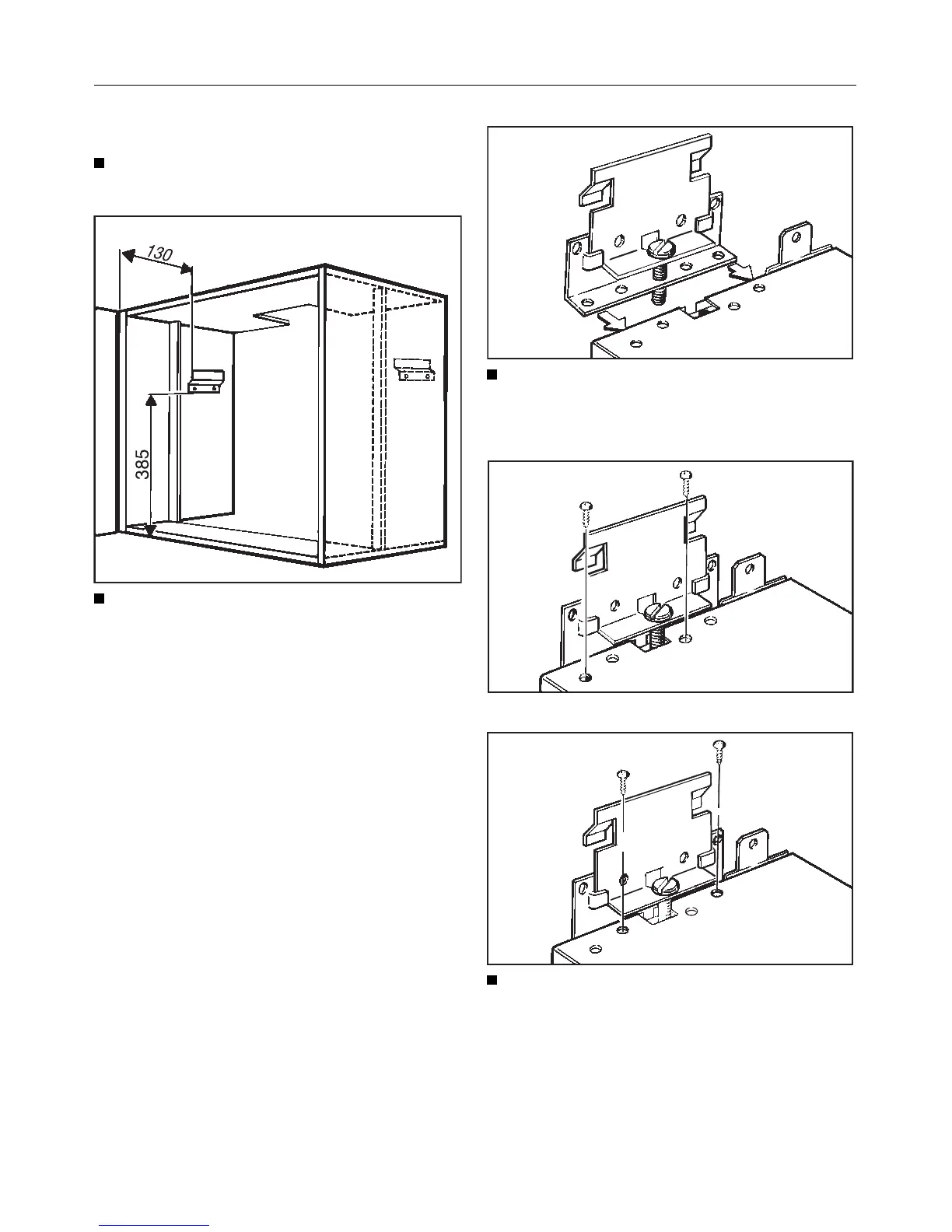 130

385