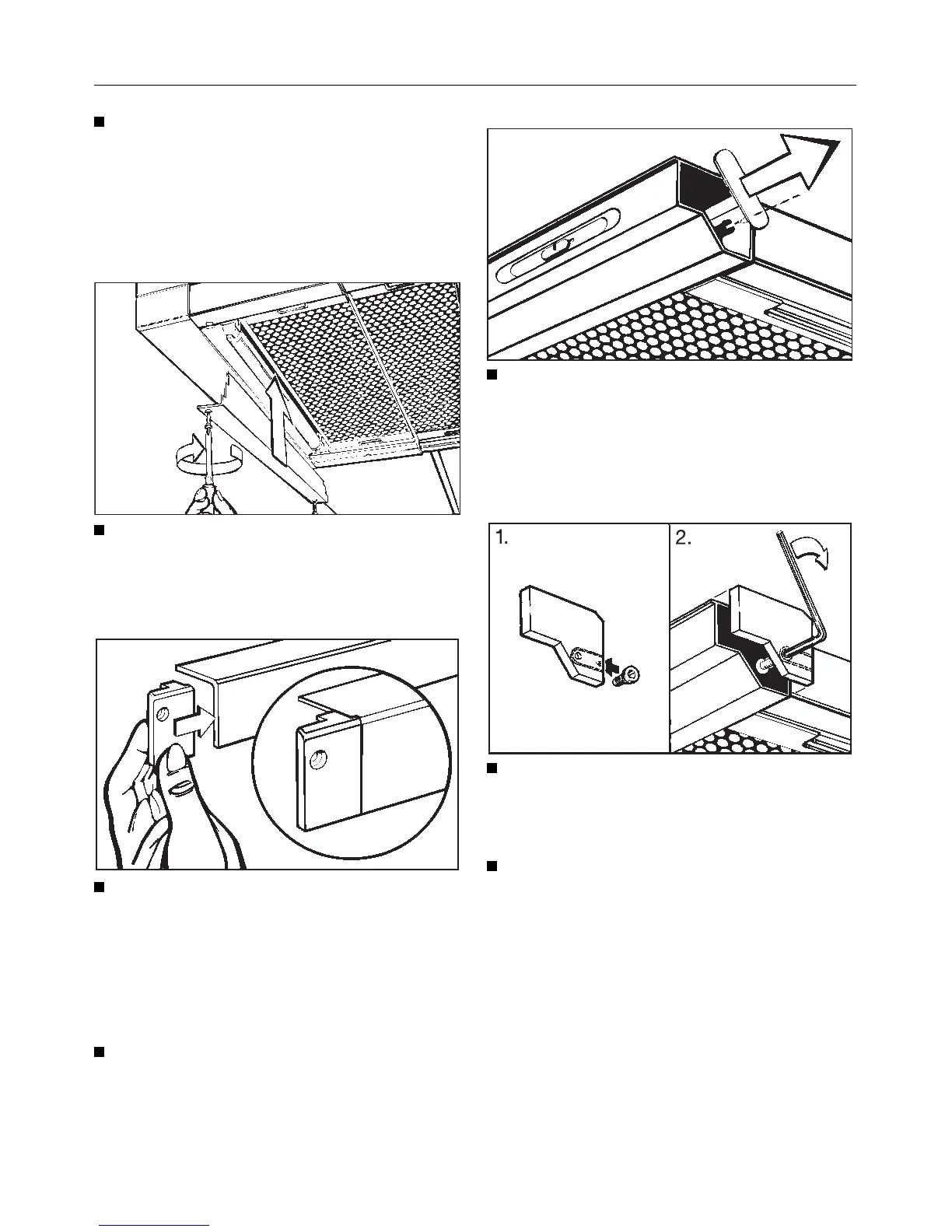 1.

2.