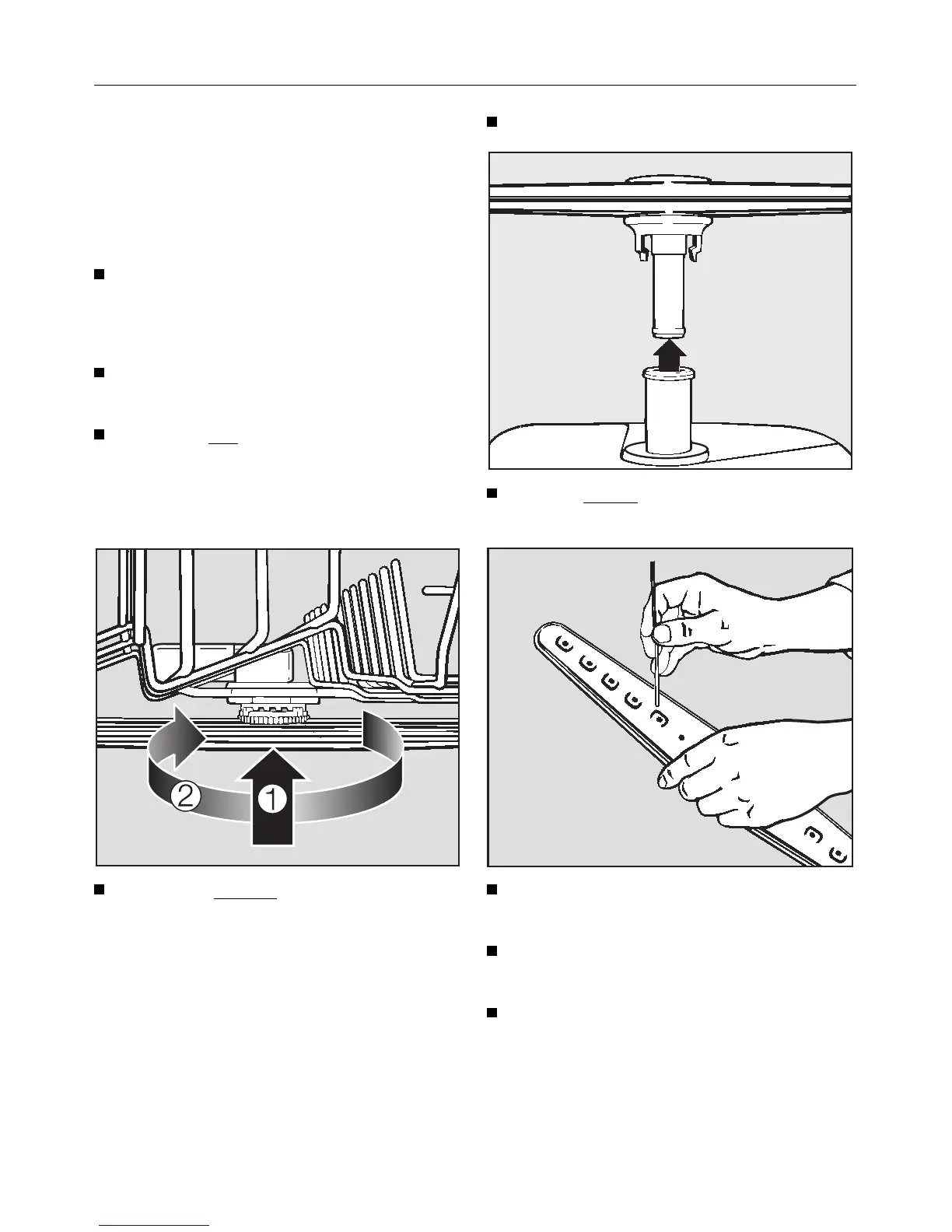 2

1